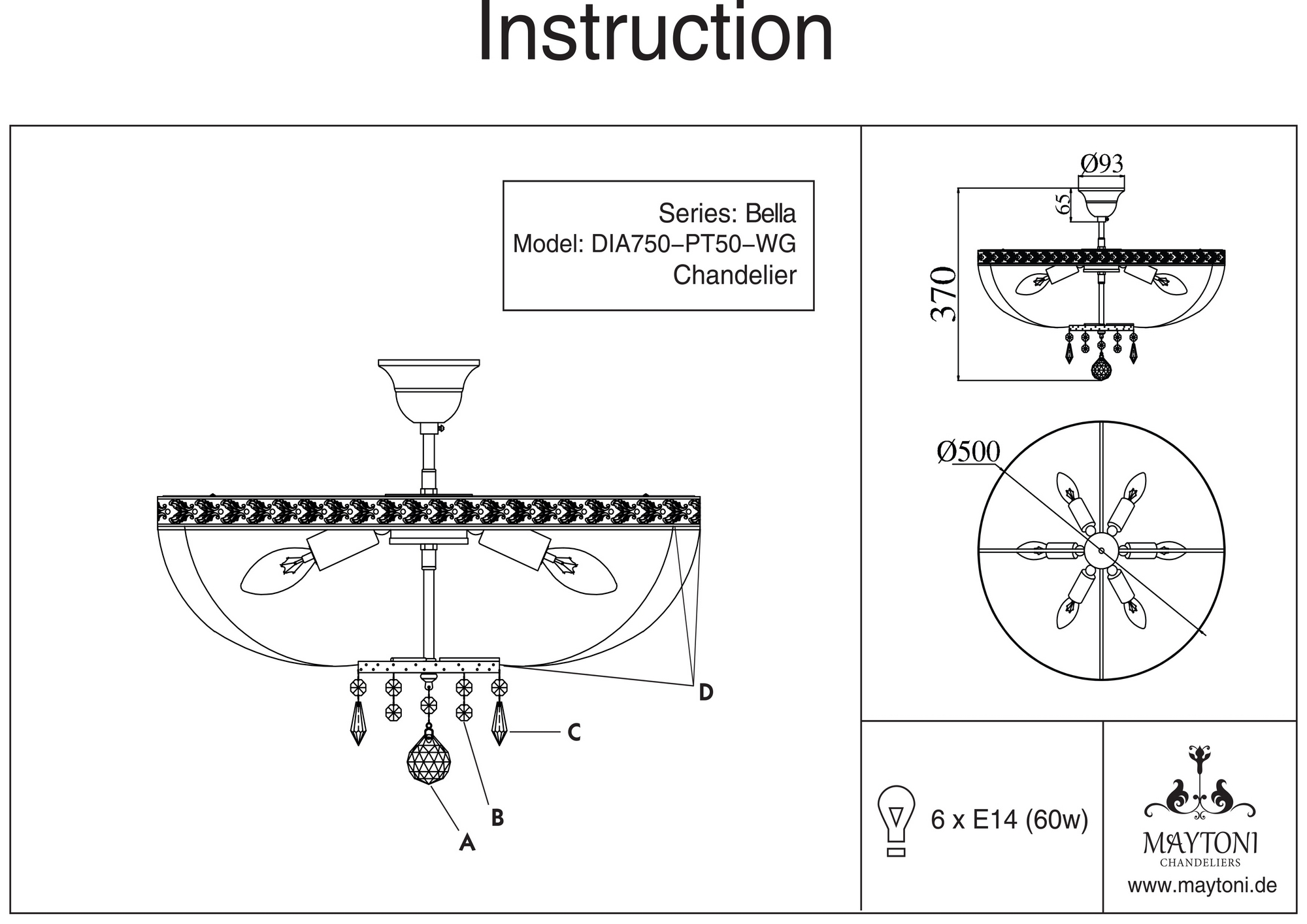 Instruction

Series: Bella
Model: DIA750–PT50–WG
Chandelier

D

C

B

A

Ø93

65

370

Ø500

6 x E14 (60w)

MAYTONI
CHANDELIERS
www.maytoni.de