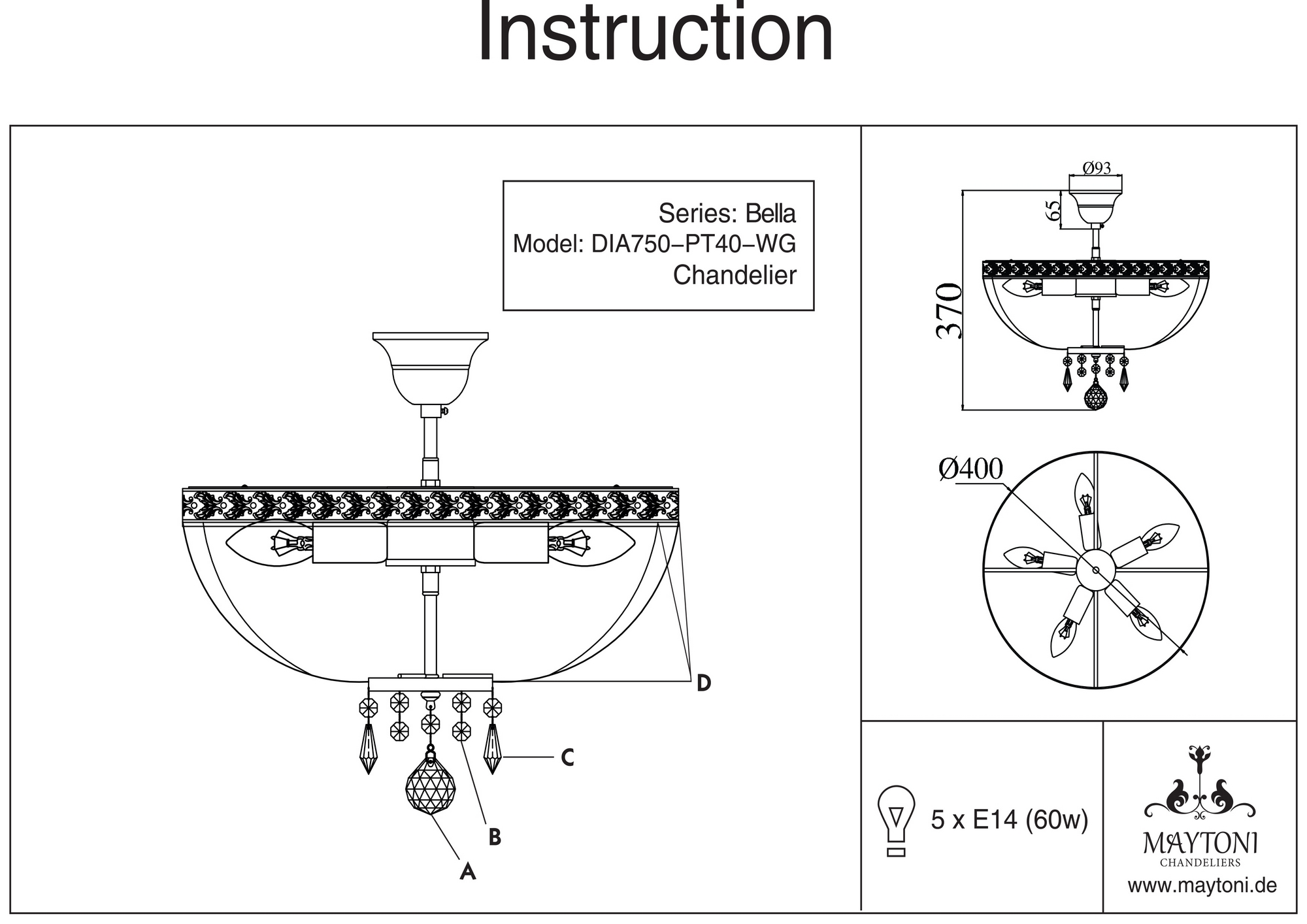 Instruction

Series: Bella
Model: DIA750–PT40–WG
Chandelier

D

C

B

A

Ø93

65

370

Ø400

5 x E14 (60w)

MAYTONI
CHANDELIERS
www.maytoni.de