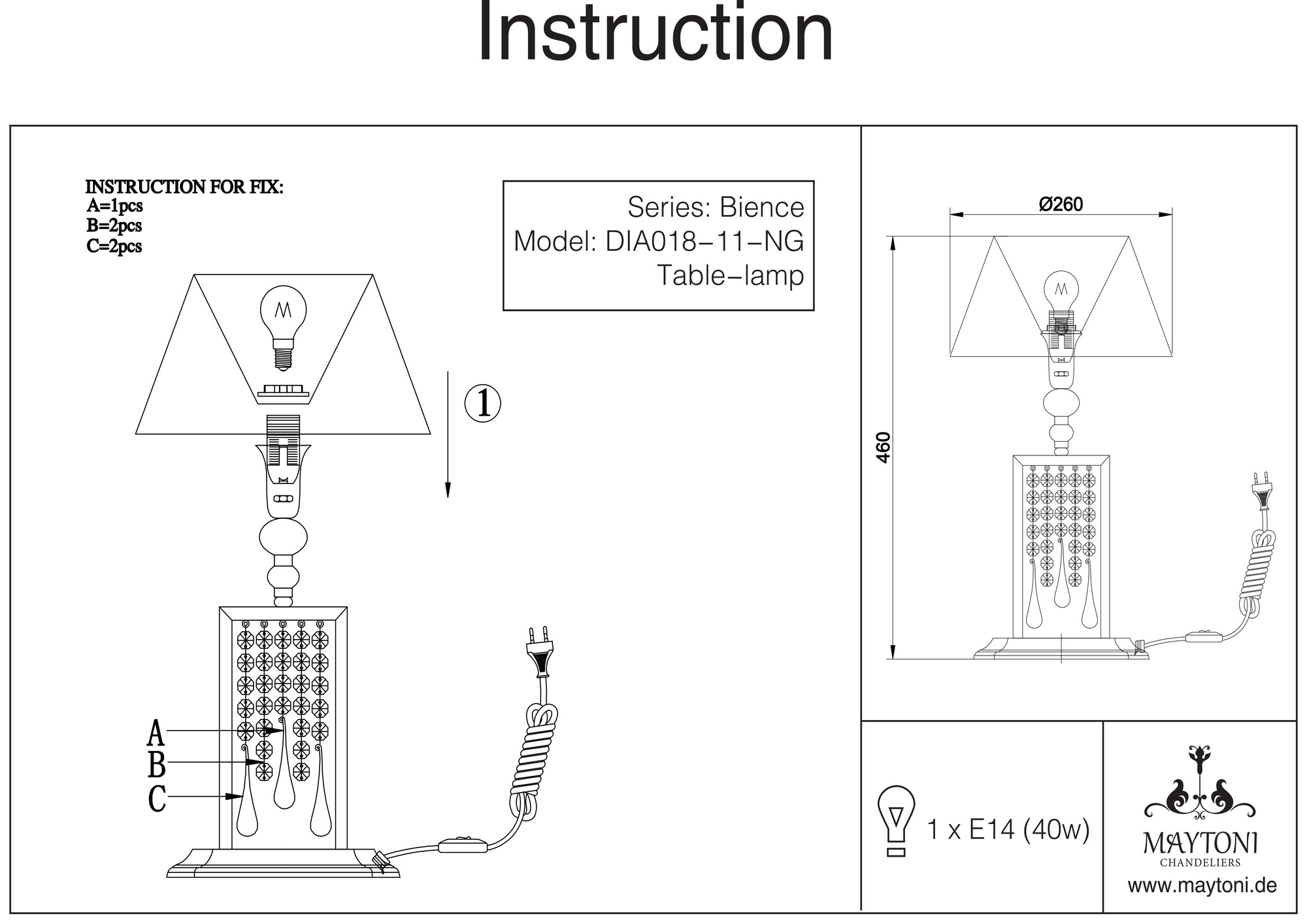 Instruction

INSTRUCTION FOR FIX:
A=1pcs
B=2pcs
C=2pcs

Series: Bience
Model: DIA018-11-NG
Table-lamp

①

A
B
C

Ø260

460

1 x E14 (40w)

MAYTONI
CHANDELIERS
www.maytoni.de