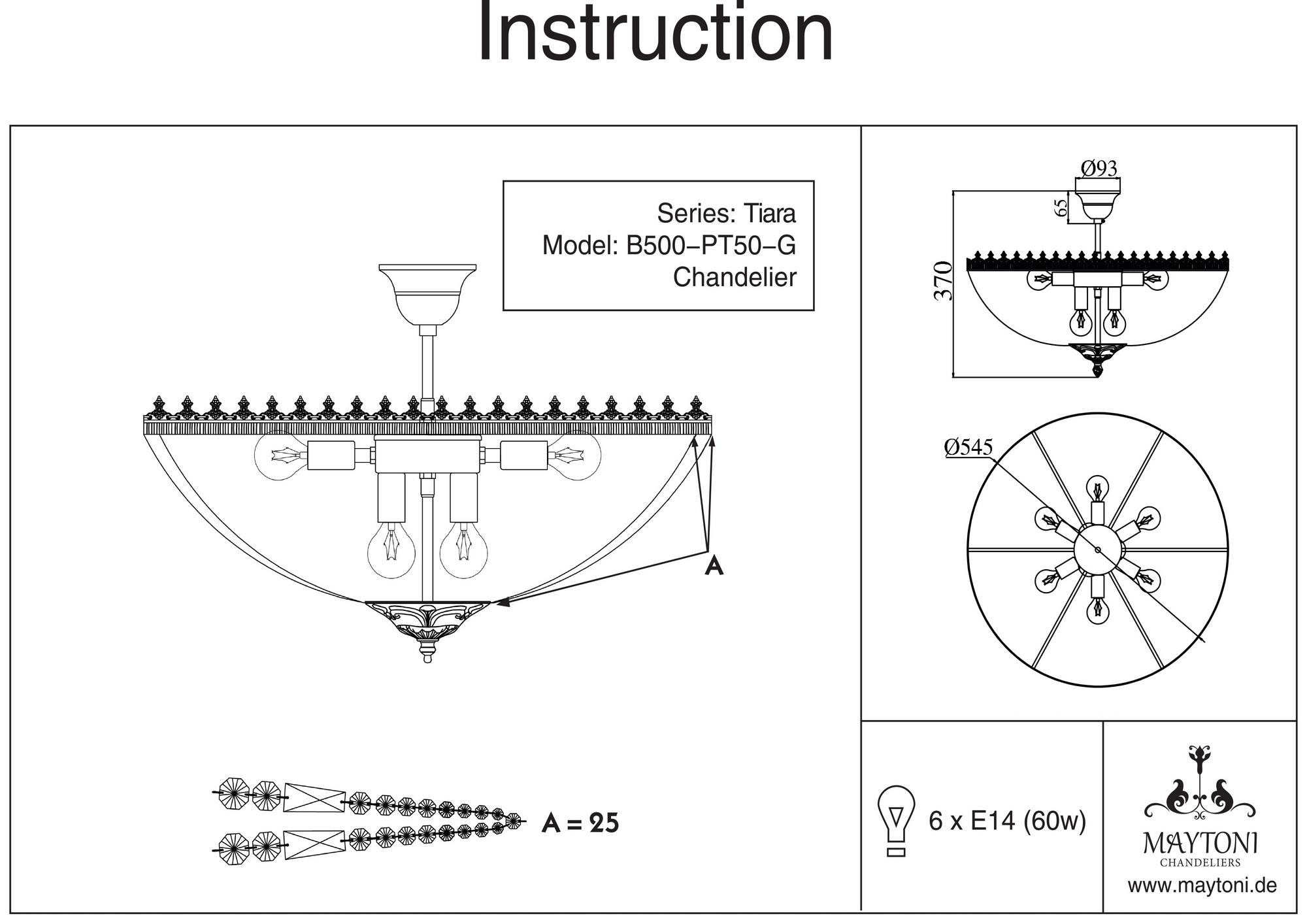 Instruction

Series: Tiara
Model: B500–PT50–G
Chandelier

A

A = 25

Ø93

65

370

Ø545

6 x E14 (60w)

MAYTONI
CHANDELIERS
www.maytoni.de