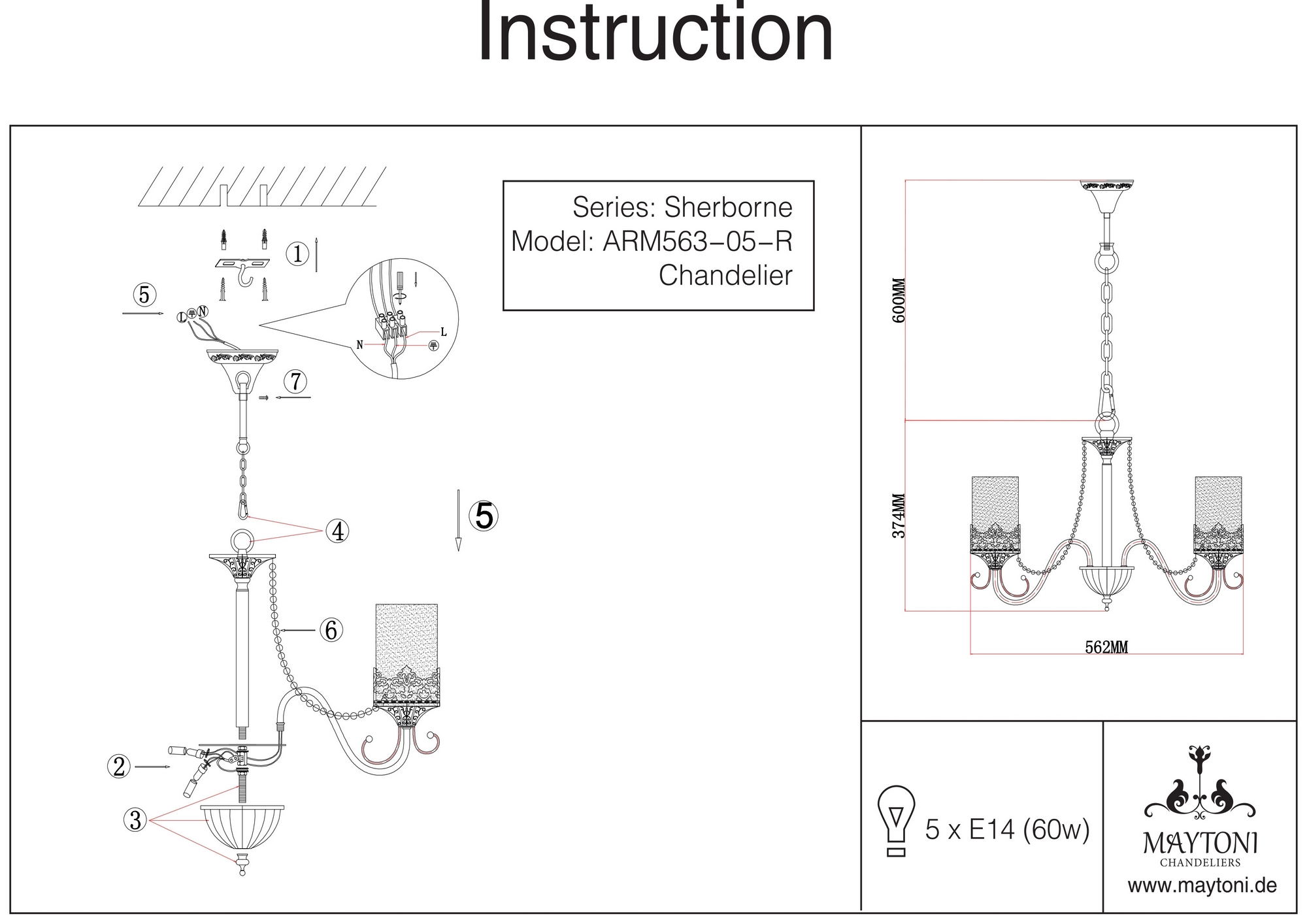 Instruction

Series: Sherborne
Model: ARM563-05-R
Chandelier

①
⑤
L N
N L
⑦
④
⑤
⑥
②
③

600MM
374MM
562MM

5 x E14 (60w)

MAYTONI
CHANDELIERS
www.maytoni.de