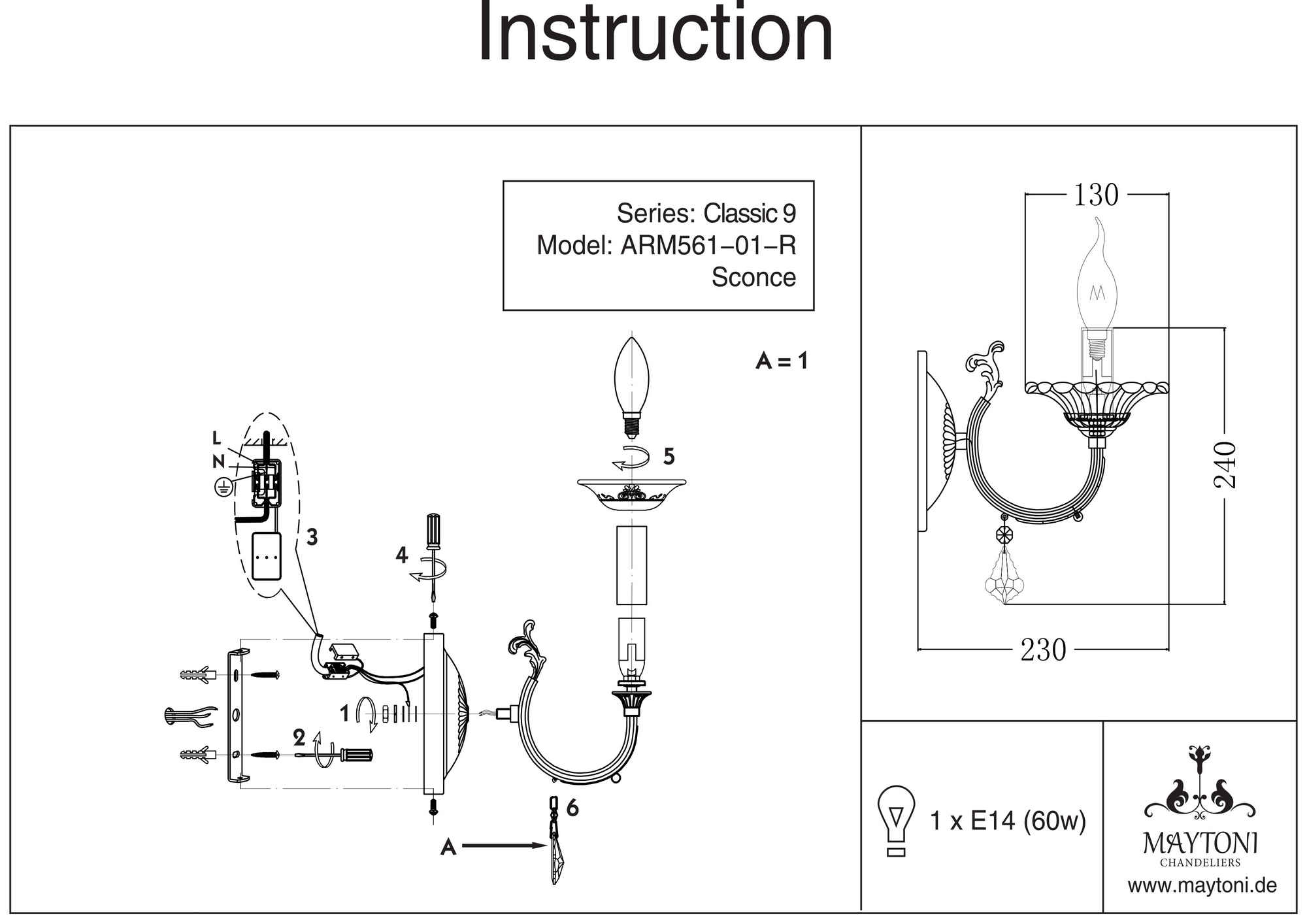 Instruction

Series: Classic 9
Model: ARM561-01-R
Sconce

A = 1

L
N
3
4
5
1
2
6
A

130
240
230

1 x E14 (60w)

MAYTONI
CHANDELIERS
www.maytoni.de