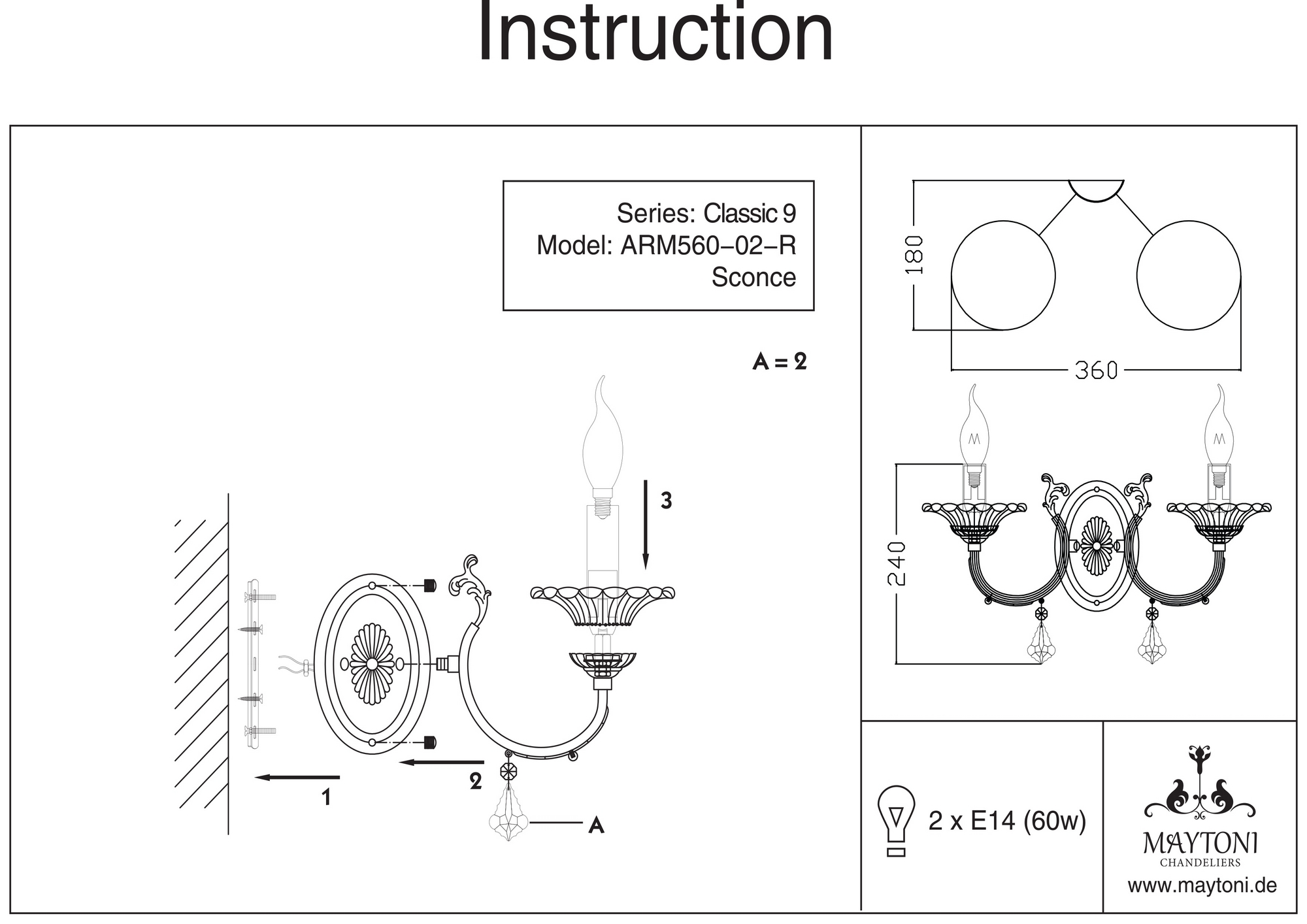 Instruction

Series: Classic 9
Model: ARM560-02-R
Sconce

A = 2

3

2

1

A

180

360

240

2 x E14 (60w)

MAYTONI
CHANDELIERS
www.maytoni.de