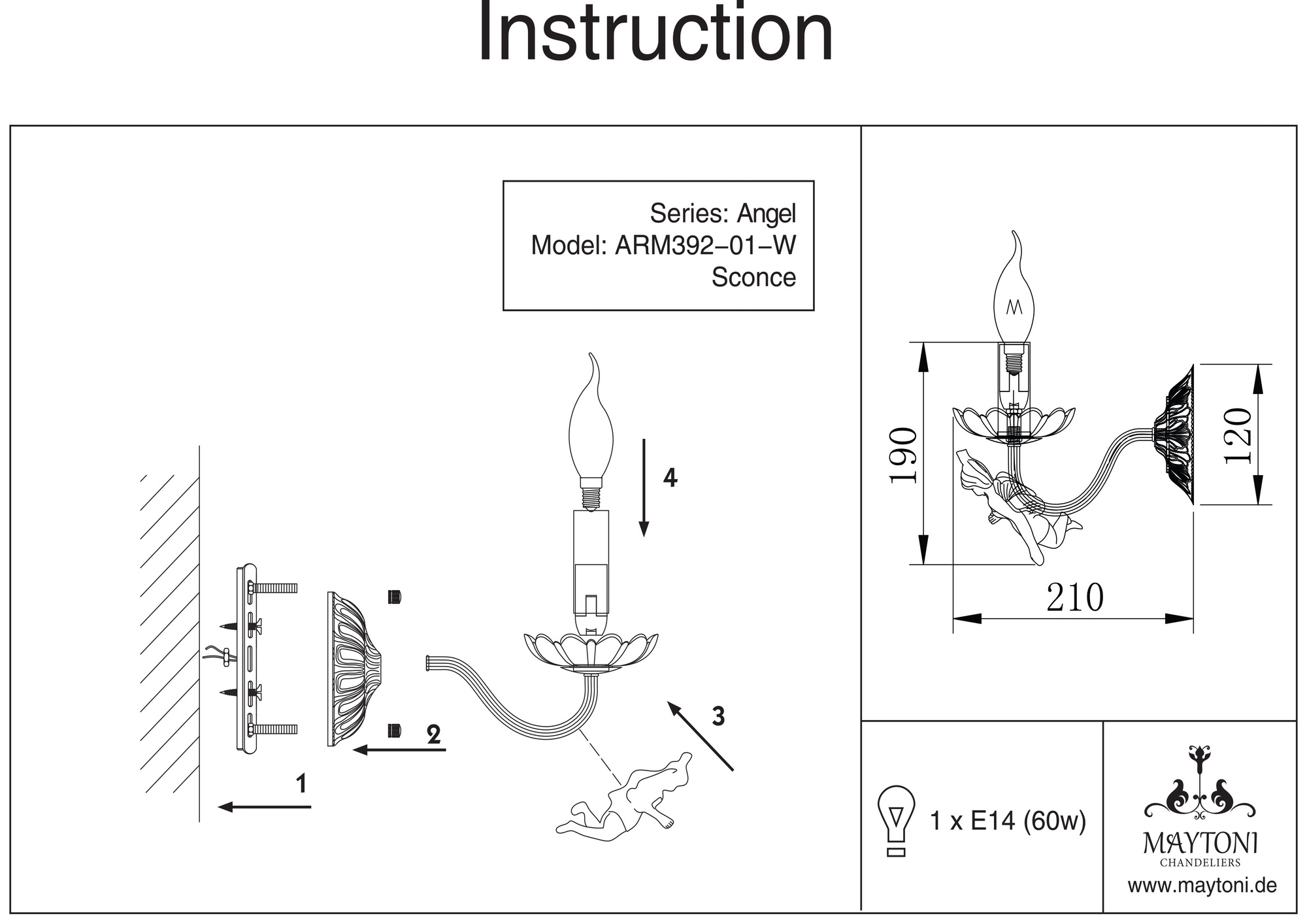 Instruction

Series: Angel
Model: ARM392-01-W
Sconce

4

3

2

1

190

120

210

1 x E14 (60w)

MAYTONI
CHANDELIERS
www.maytoni.de