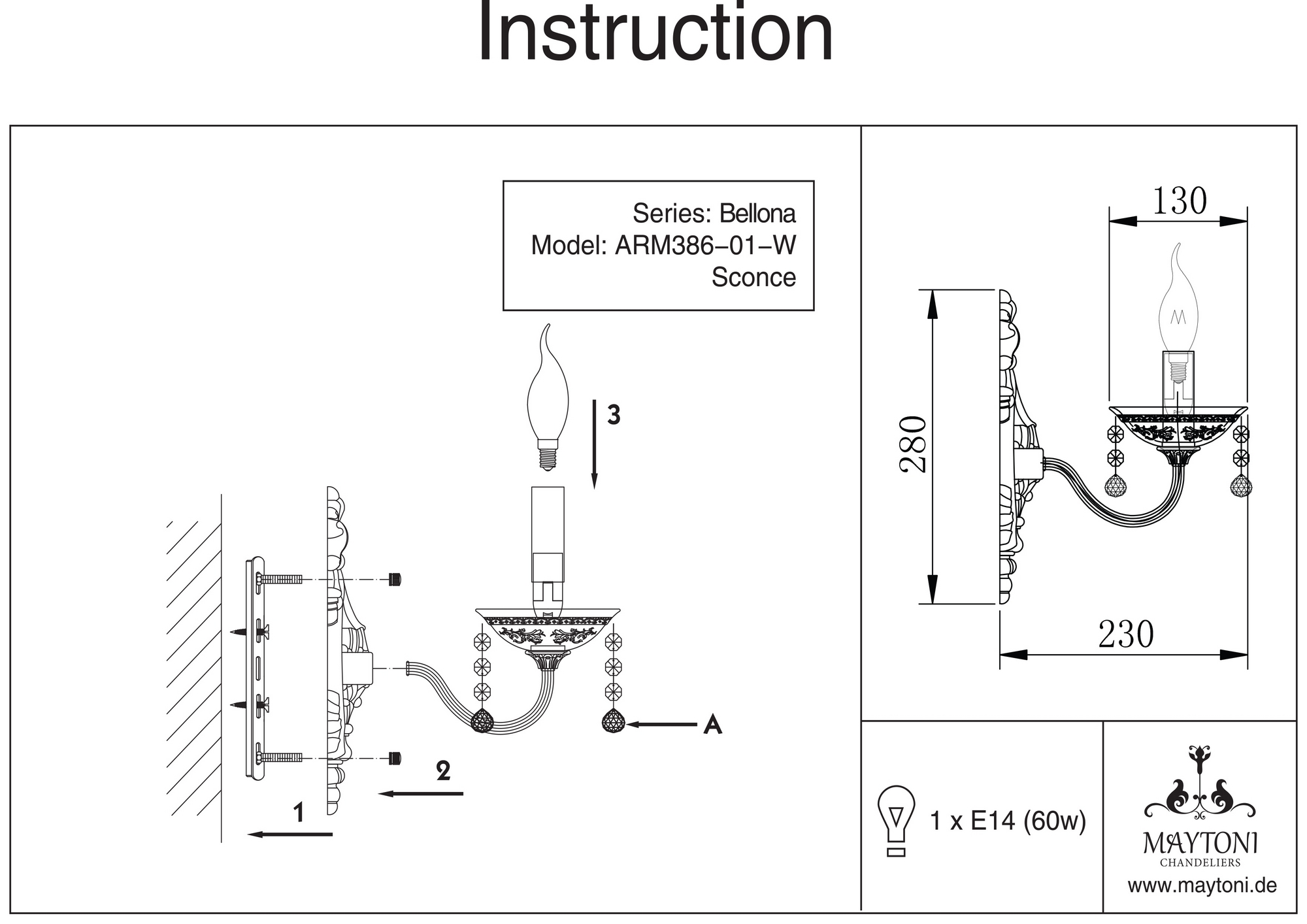 Instruction

Series: Bellona
Model: ARM386-01-W
Sconce

3

A

2

1

130

280

230

1 x E14 (60w)

MAYTONI
CHANDELIERS
www.maytoni.de