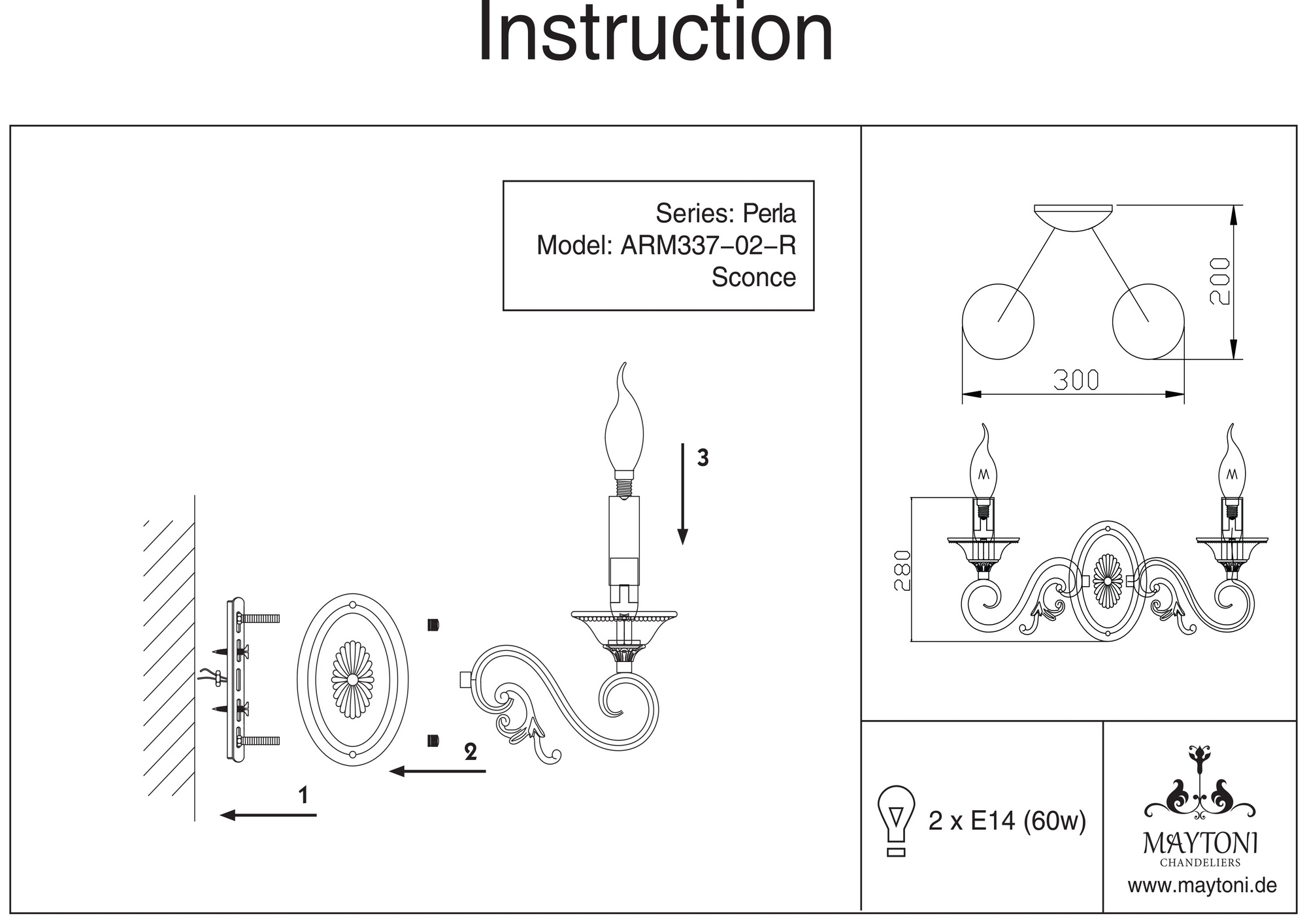 Instruction

Series: Perla
Model: ARM337-02-R
Sconce

3

2

1

200

300

280

2 x E14 (60w)

MAYTONI
CHANDELIERS
www.maytoni.de