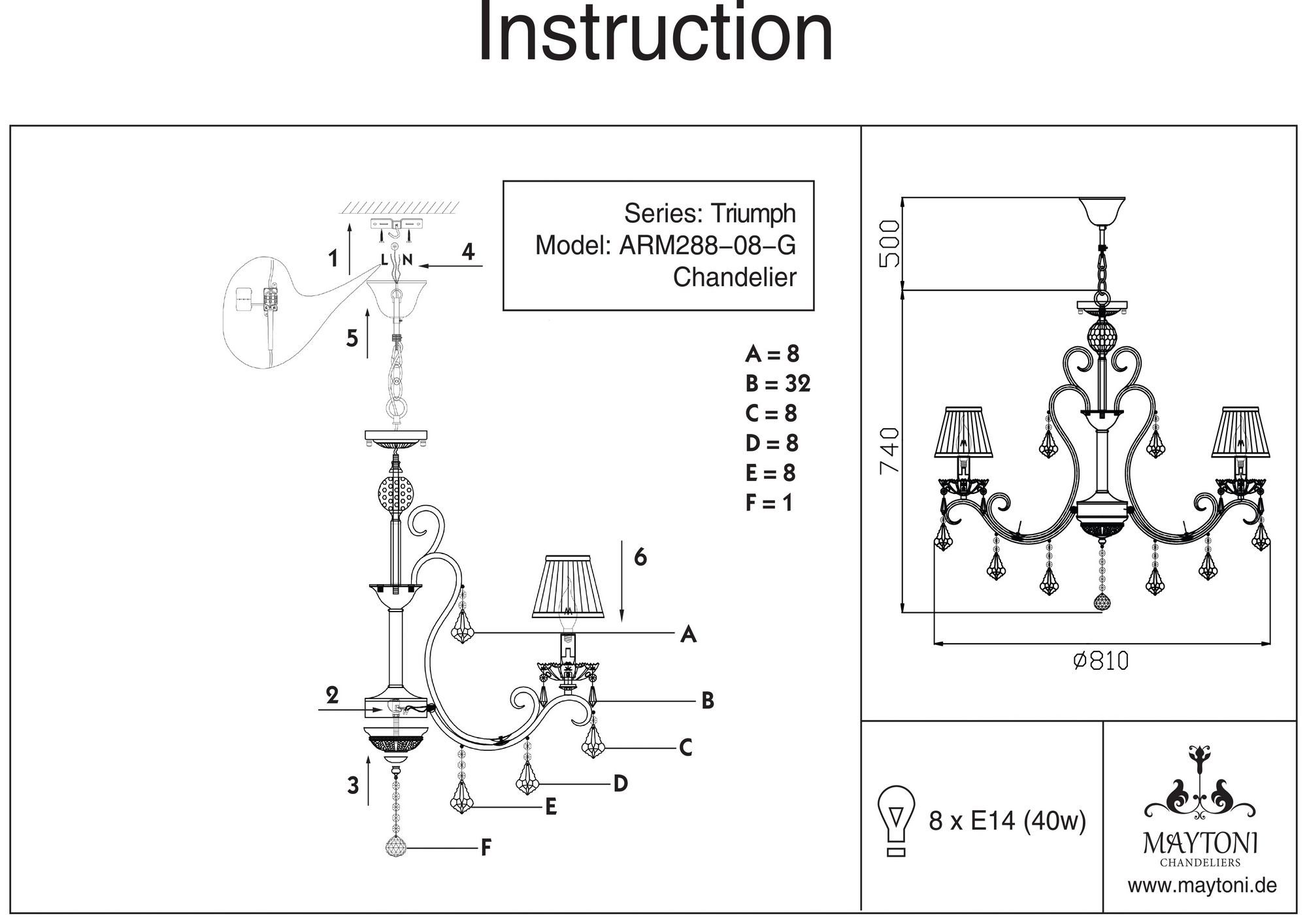 Instruction

Series: Triumph
Model: ARM288-08-G
Chandelier

1
L N
4
5

A = 8
B = 32
C = 8
D = 8
E = 8
F = 1

6
A
2
B
C
3
D
E
F

500
740
⌀810

8 x E14 (40w)

MAYTONI
CHANDELIERS
www.maytoni.de