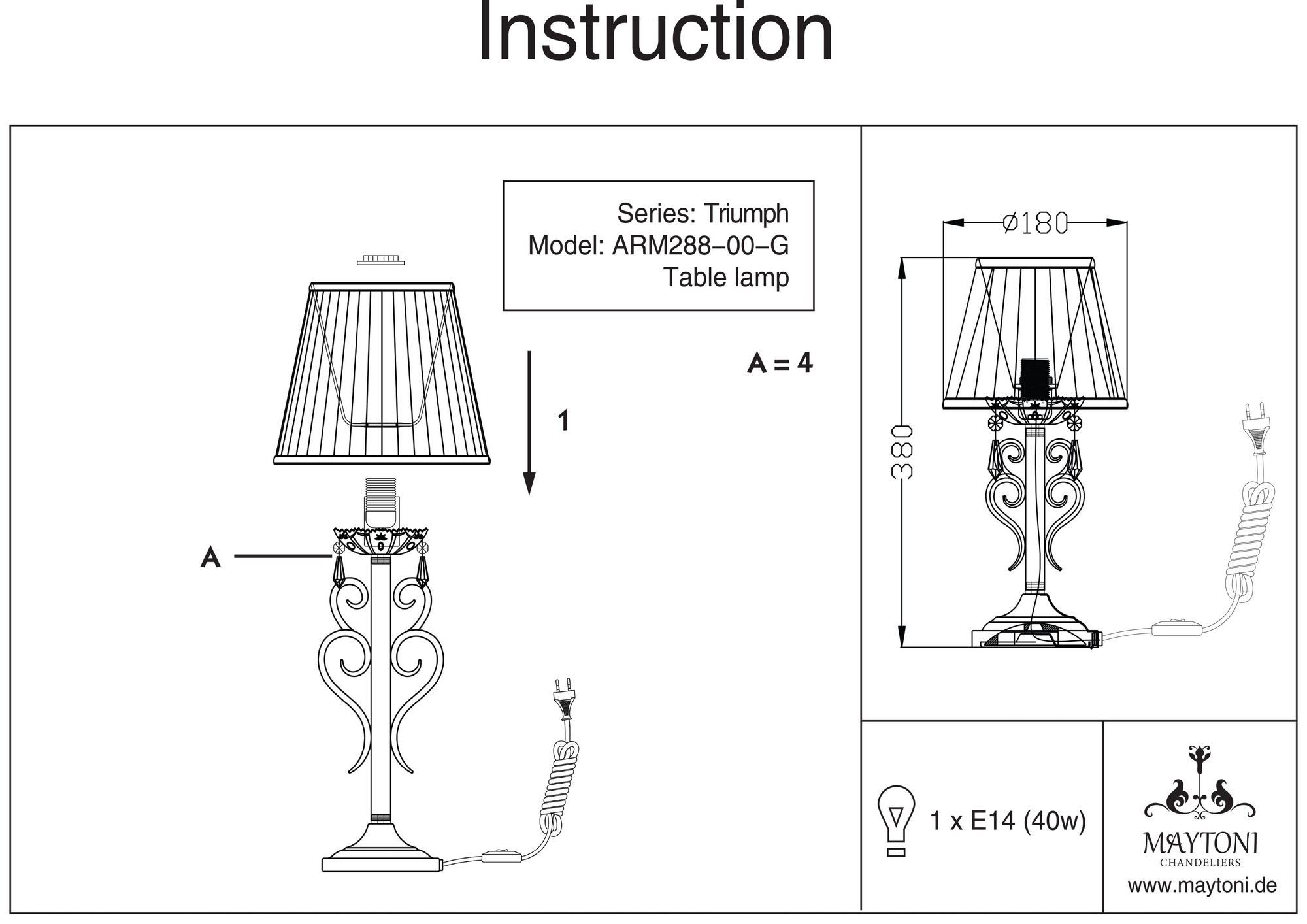 Instruction

Series: Triumph
Model: ARM288-00-G
Table lamp

A = 4

1

A

Ø180

380

1 x E14 (40w)

MAYTONI
CHANDELIERS
www.maytoni.de