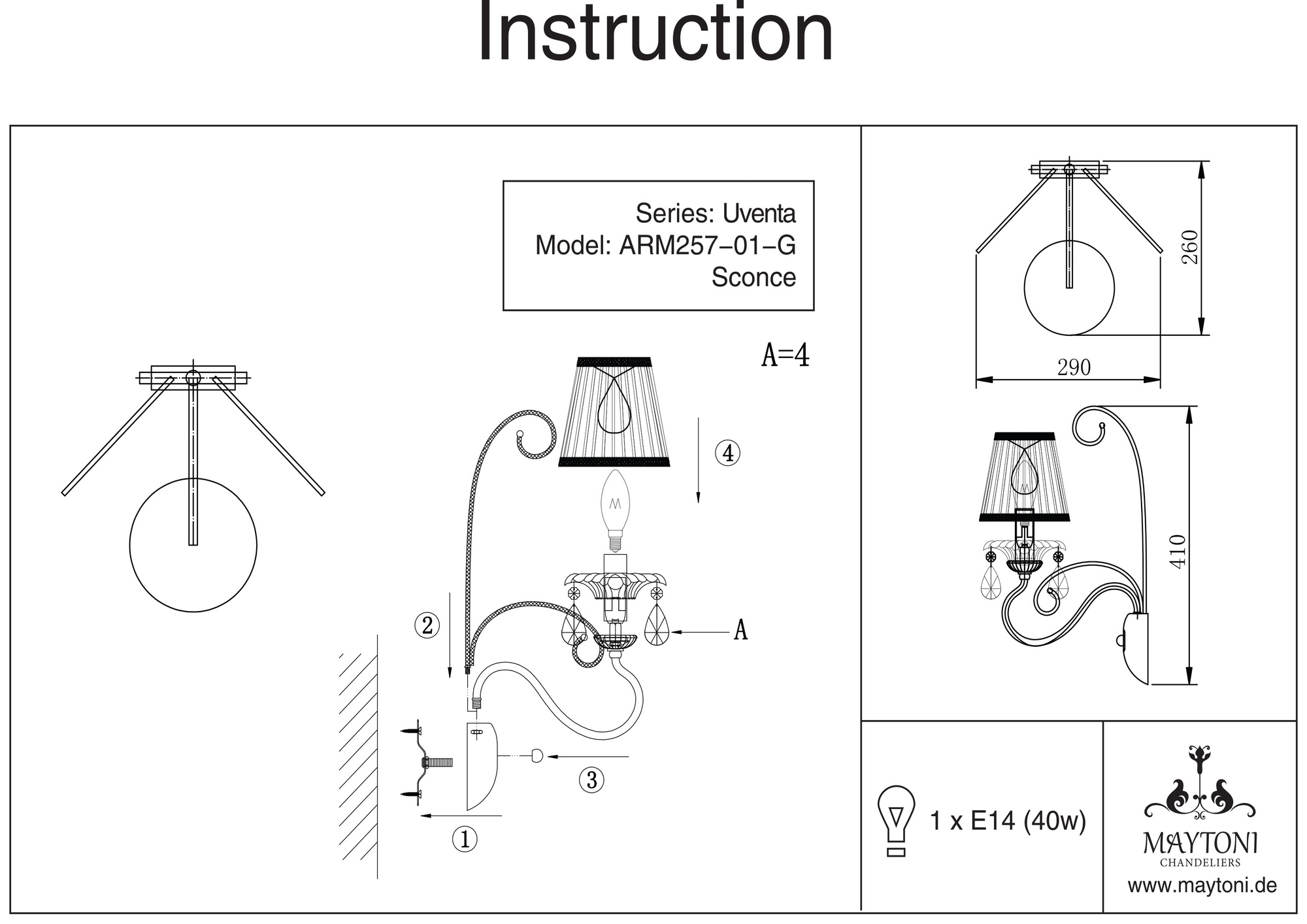 Instruction

Series: Uventa
Model: ARM257-01-G
Sconce

A=4

④

②

A

③

①

260

290

410

1 x E14 (40w)

MAYTONI
CHANDELIERS
www.maytoni.de