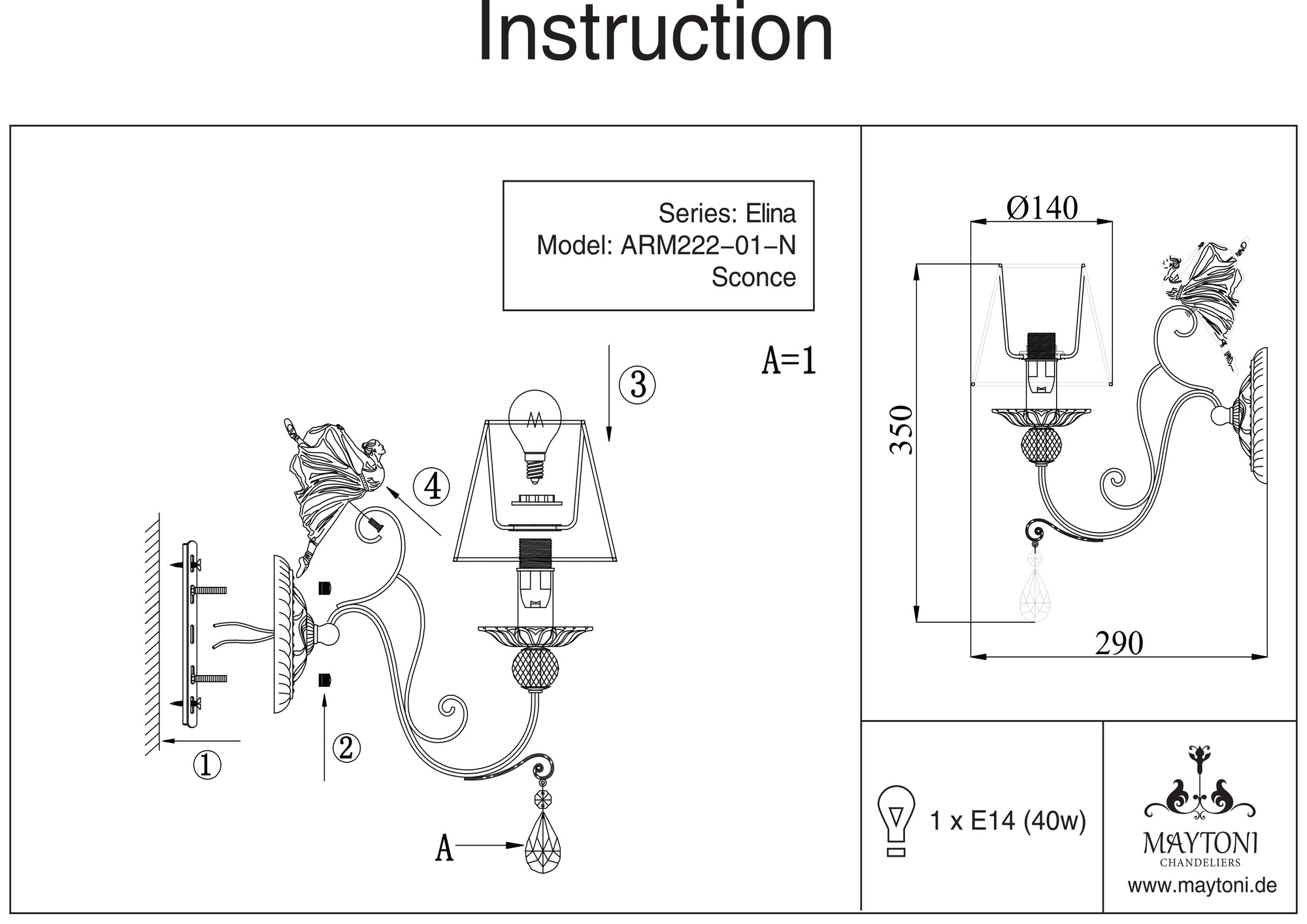 Instruction

Series: Elina
Model: ARM222-01-N
Sconce

A=1

③

④

①

②

A

Ø140

350

290

1 x E14 (40w)

MAYTONI
CHANDELIERS
www.maytoni.de