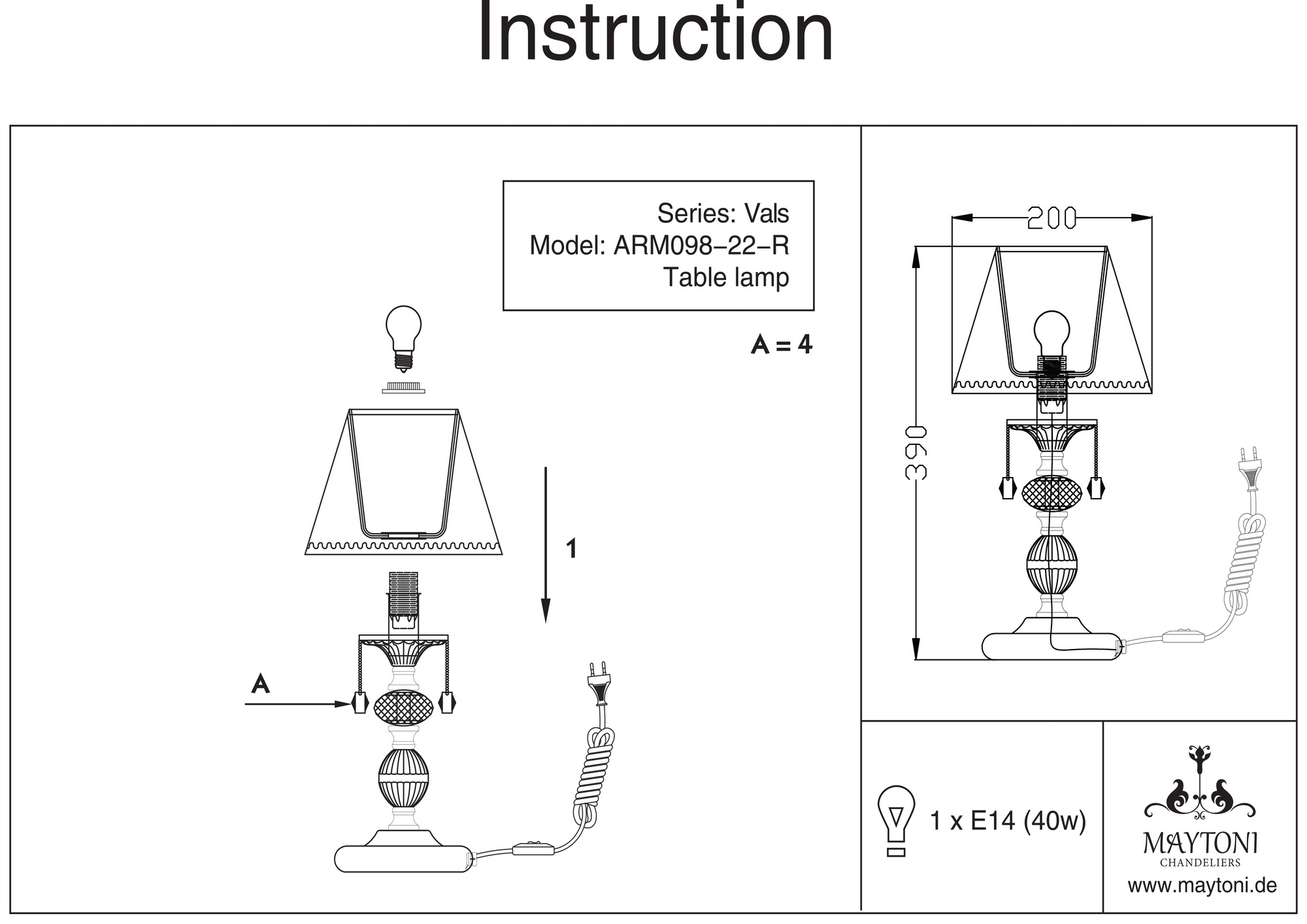 Instruction

Series: Vals
Model: ARM098-22-R
Table lamp

A = 4

1

A

200

390

1 x E14 (40w)

MAYTONI
CHANDELIERS
www.maytoni.de