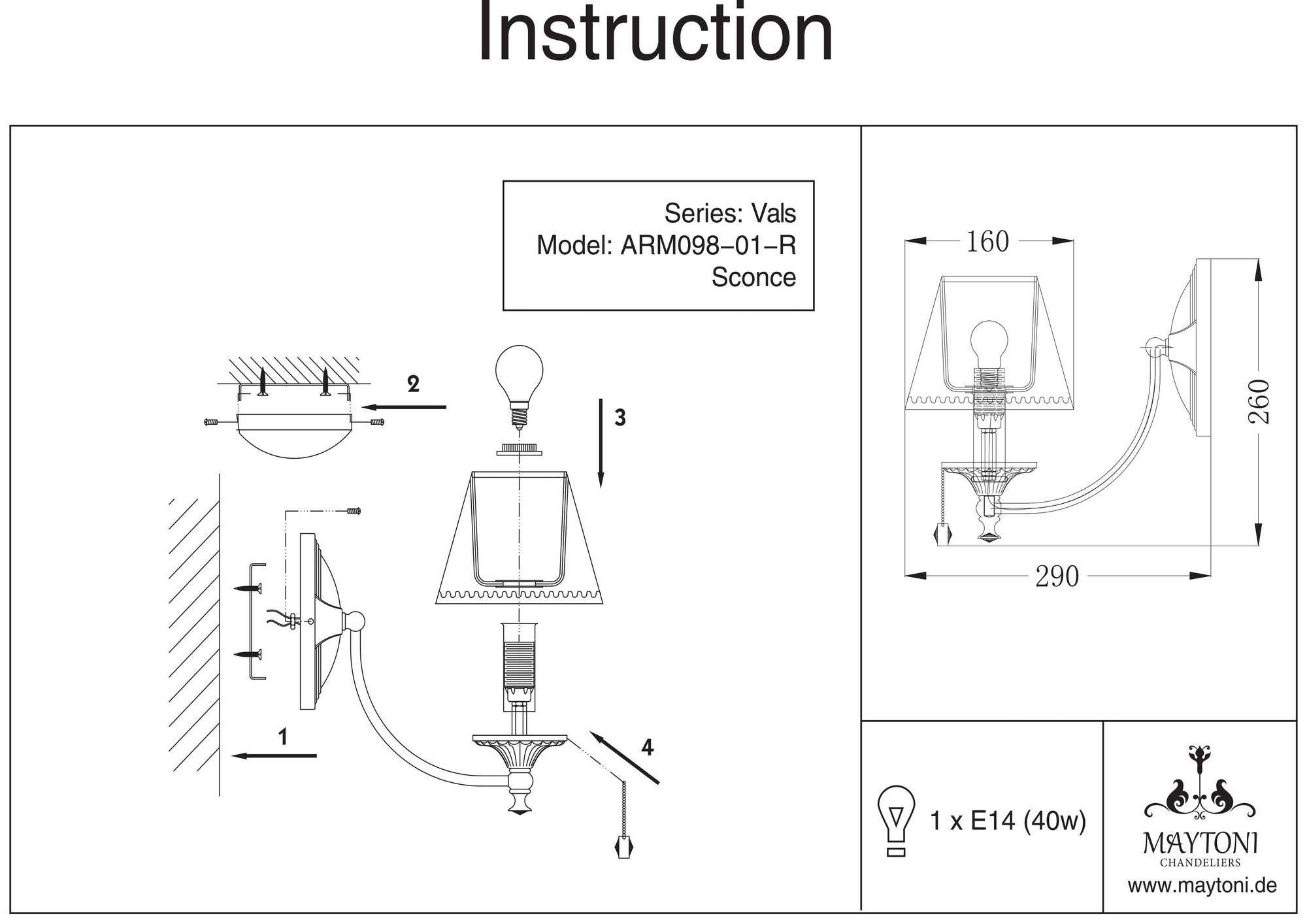 Instruction

Series: Vals
Model: ARM098-01-R
Sconce

2

3

1

4

160

260

290

1 x E14 (40w)

MAYTONI
CHANDELIERS
www.maytoni.de