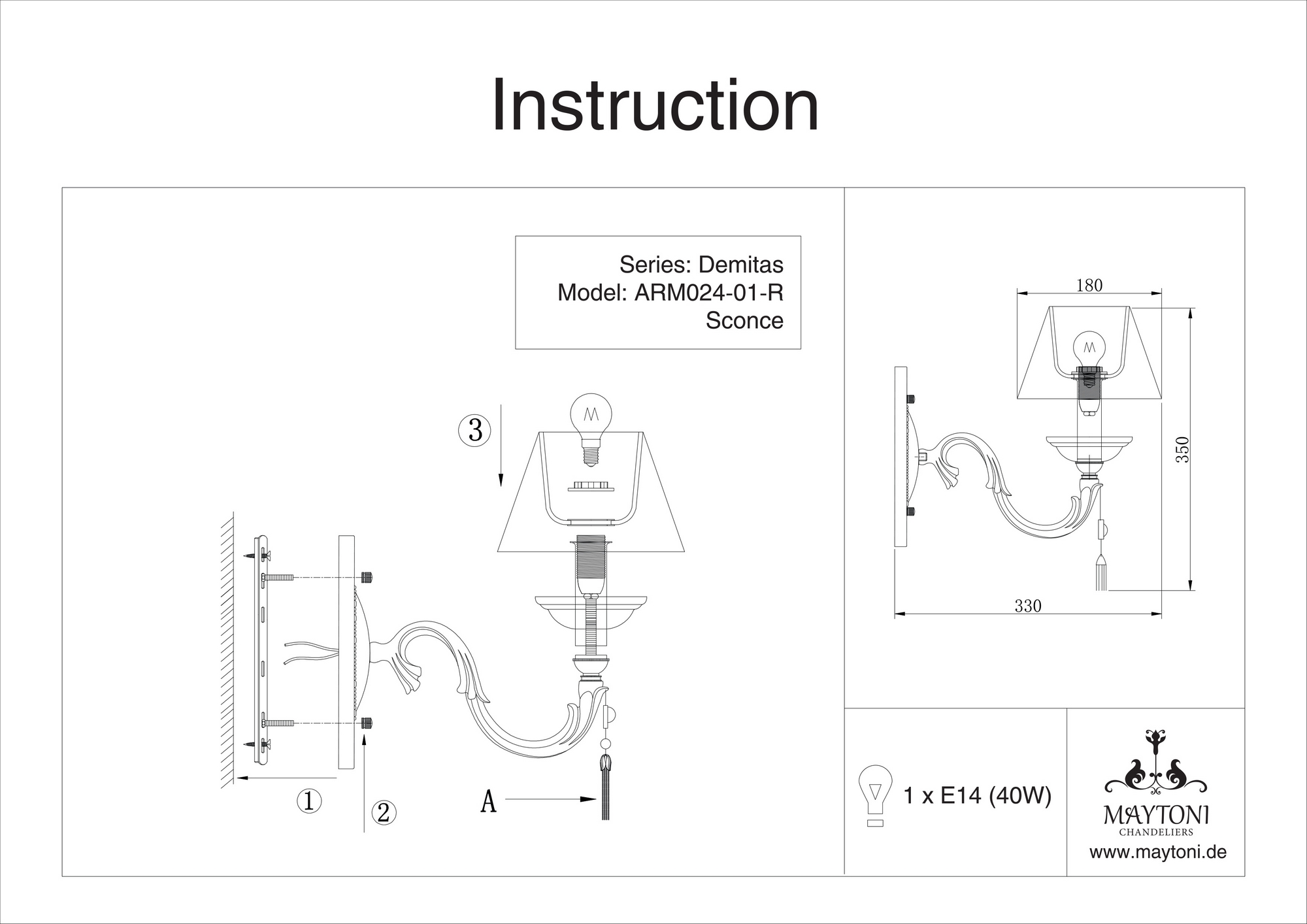 Instruction

Series: Demitas
Model: ARM024-01-R
Sconce

3

1

2

A

180

350

330

1 x E14 (40W)

MAYTONI
CHANDELIERS

www.maytoni.de