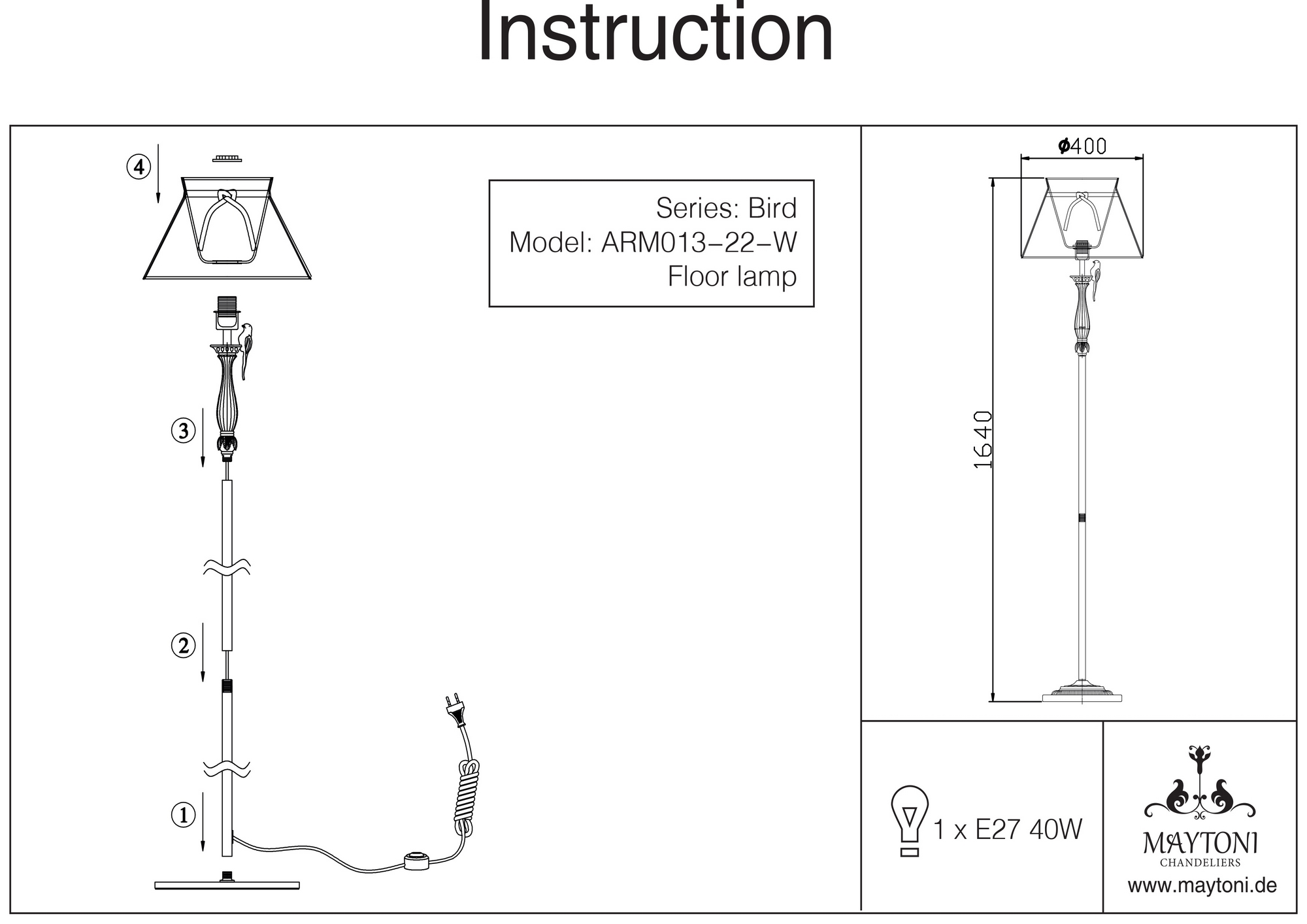 Instruction

4

Series: Bird
Model: ARM013-22-W
Floor lamp

3

2

1

$\phi$400

1640

1 x E27 40W

MAYTONI
CHANDELIERS
www.maytoni.de