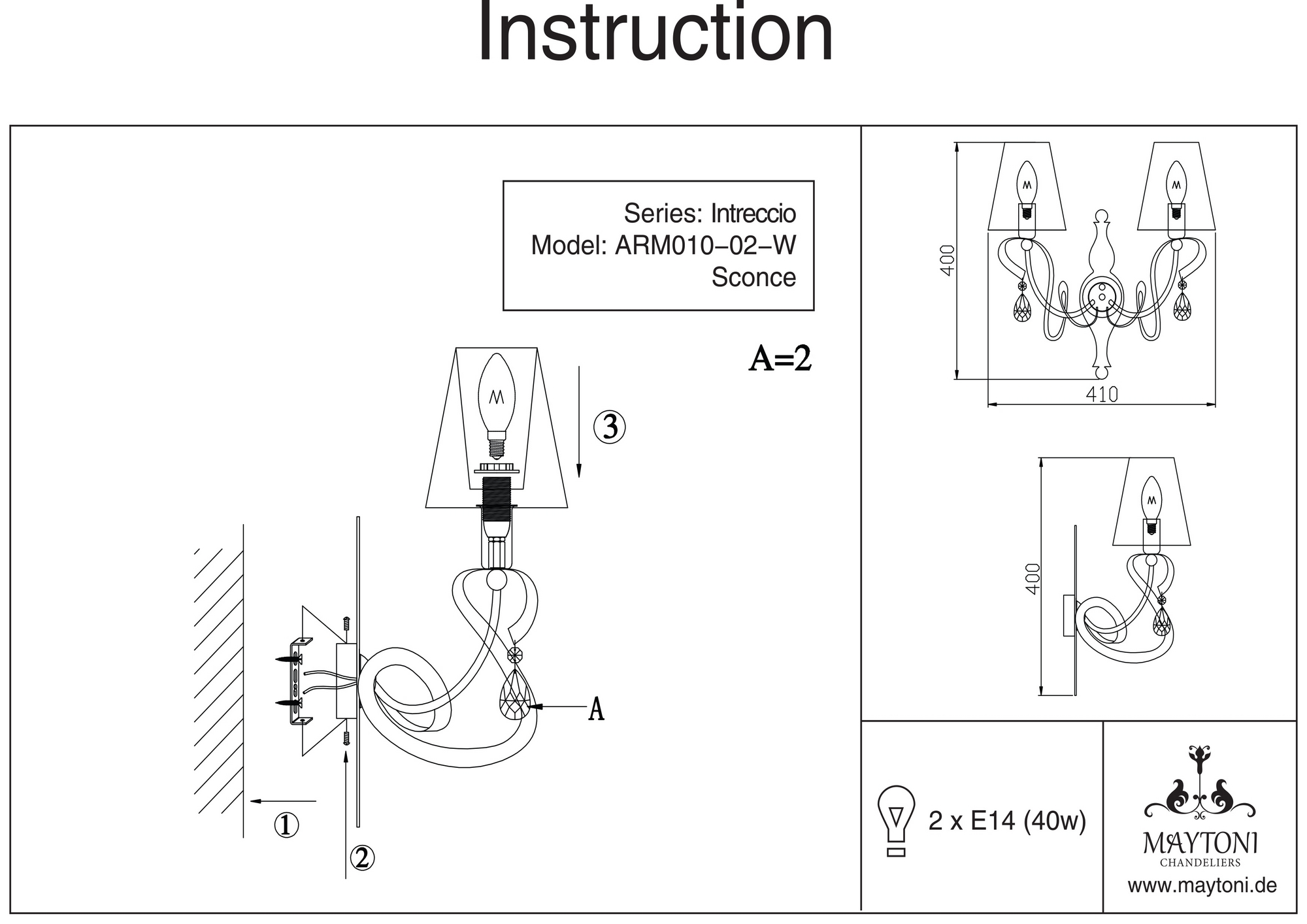 Instruction

Series: Intreccio
Model: ARM010-02-W
Sconce

A=2

③

A

①

②

400

410

400

2 x E14 (40w)

MAYTONI
CHANDELIERS
www.maytoni.de