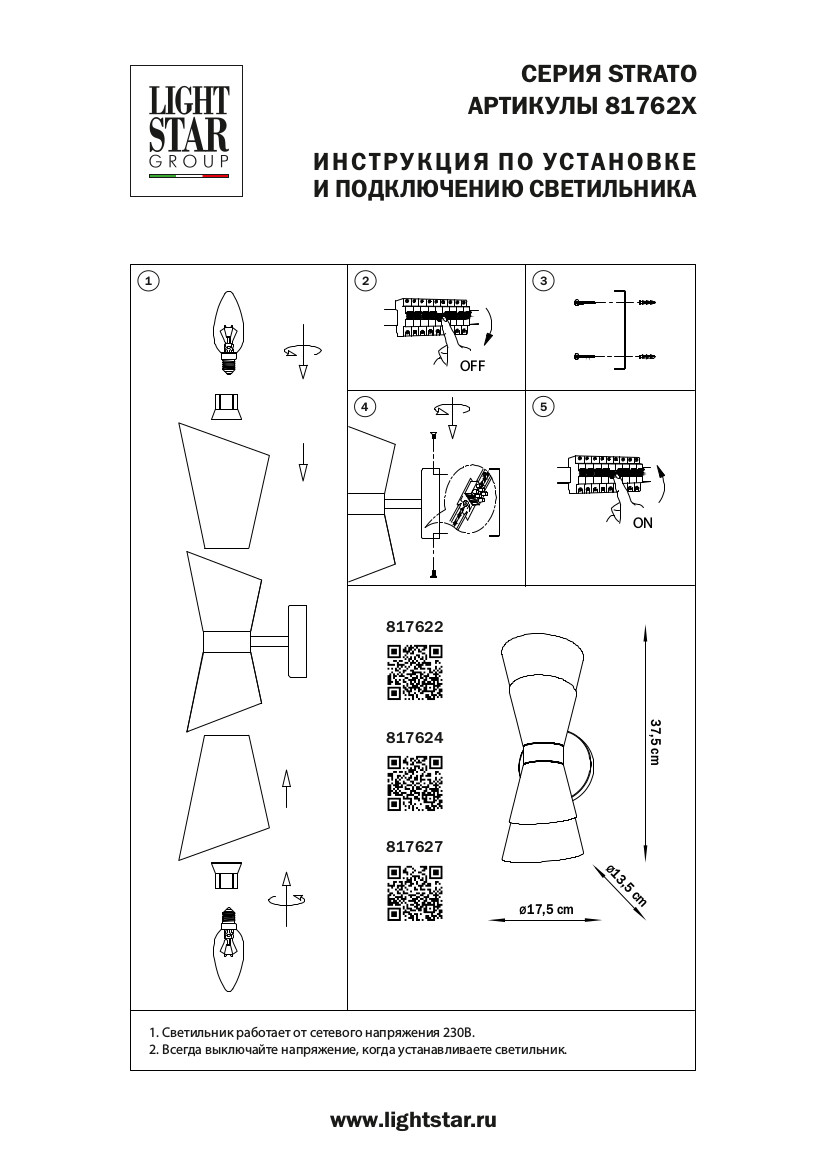 LIGHT STAR GROUP

СЕРИЯ STRATO
АРТИКУЛЫ 81762X

ИНСТРУКЦИЯ ПО УСТАНОВКЕ
И ПОДКЛЮЧЕНИЮ СВЕТИЛЬНИКА

1

2

OFF

3

4

5

ON

817622

817624

817627

37,5 cm

ø13,5 cm

ø17,5 cm

1. Светильник работает от сетевого напряжения 230В.
2. Всегда выключайте напряжение, когда устанавливаете светильник.

www.lightstar.ru