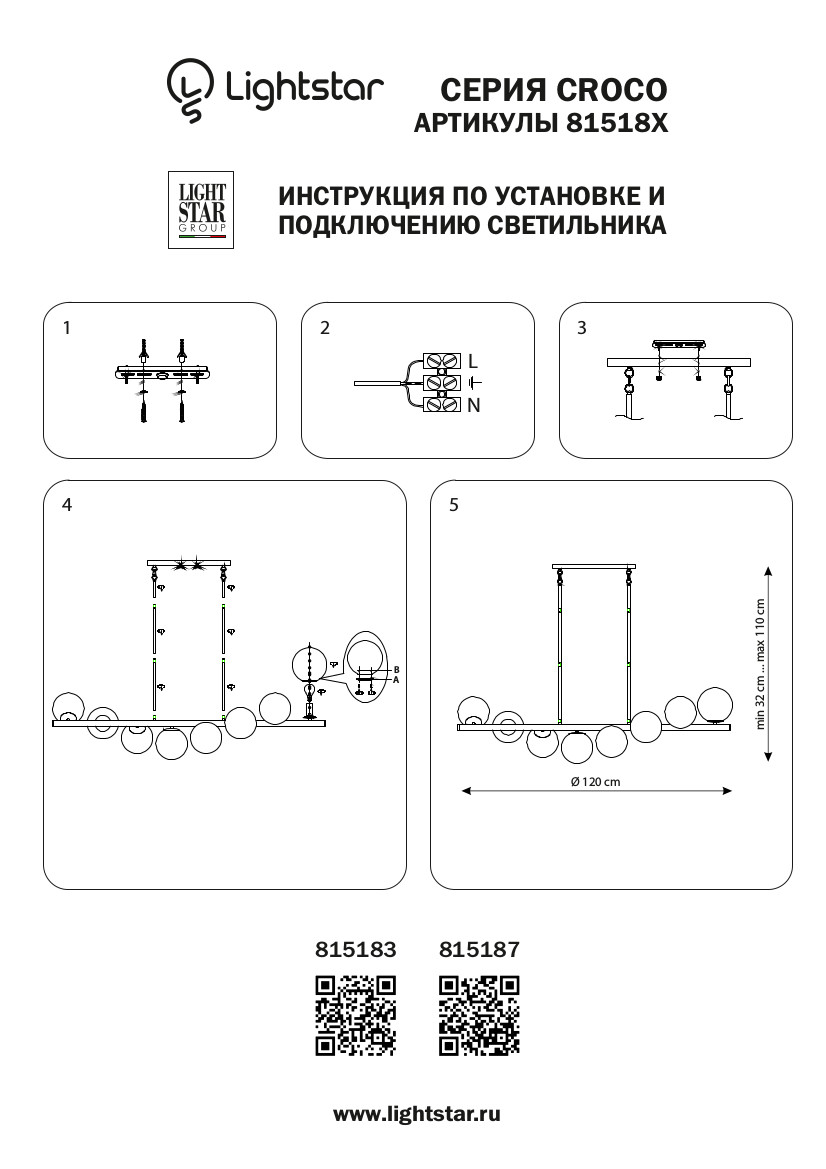 Lightstar

СЕРИЯ CROCO
АРТИКУЛЫ 81518X

LIGHT STAR GROUP

ИНСТРУКЦИЯ ПО УСТАНОВКЕ И ПОДКЛЮЧЕНИЮ СВЕТИЛЬНИКА

1

2

L

N

3

4

B
A

5

min 32 cm ... max 110 cm

Ø 120 cm

815183

815187

www.lightstar.ru