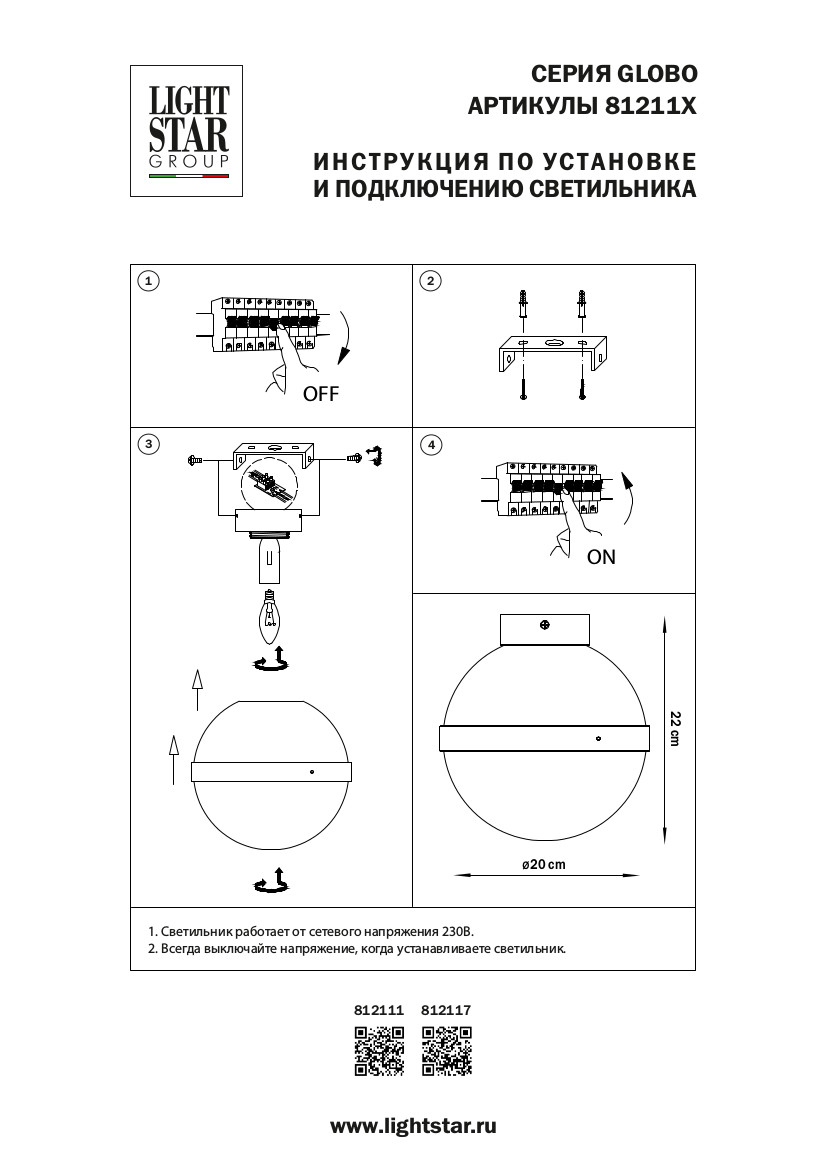 LIGHT STAR GROUP

СЕРИЯ GLOBO
АРТИКУЛЫ 81211X

ИНСТРУКЦИЯ ПО УСТАНОВКЕ
И ПОДКЛЮЧЕНИЮ СВЕТИЛЬНИКА

1

OFF

2

3

4

ON

22 cm

ø20 cm

1. Светильник работает от сетевого напряжения 230В.
2. Всегда выключайте напряжение, когда устанавливаете светильник.

812111 812117

www.lightstar.ru