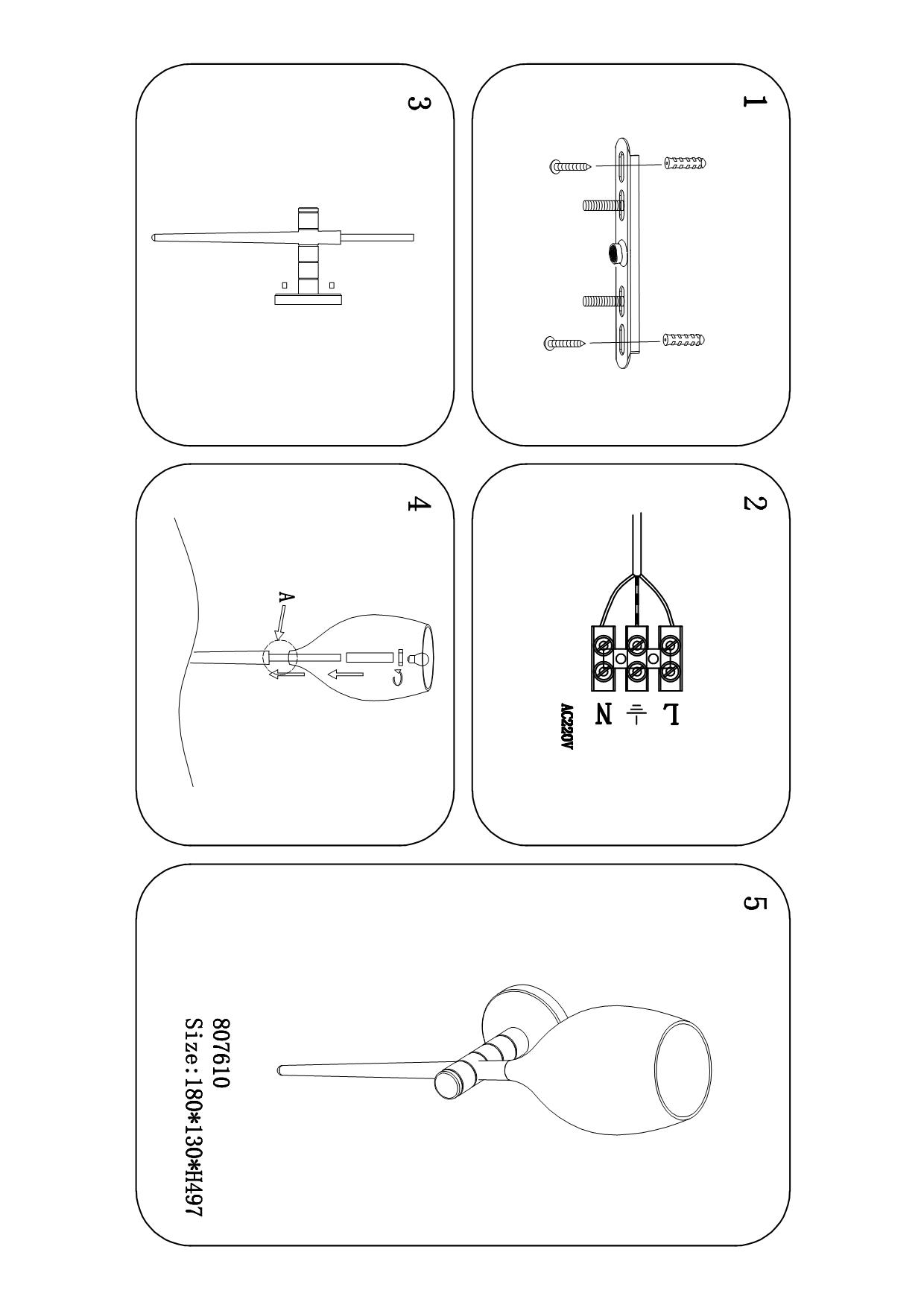 1

2

L
N
AC220V

3

4

A

5

807610
Size:180*130*H497