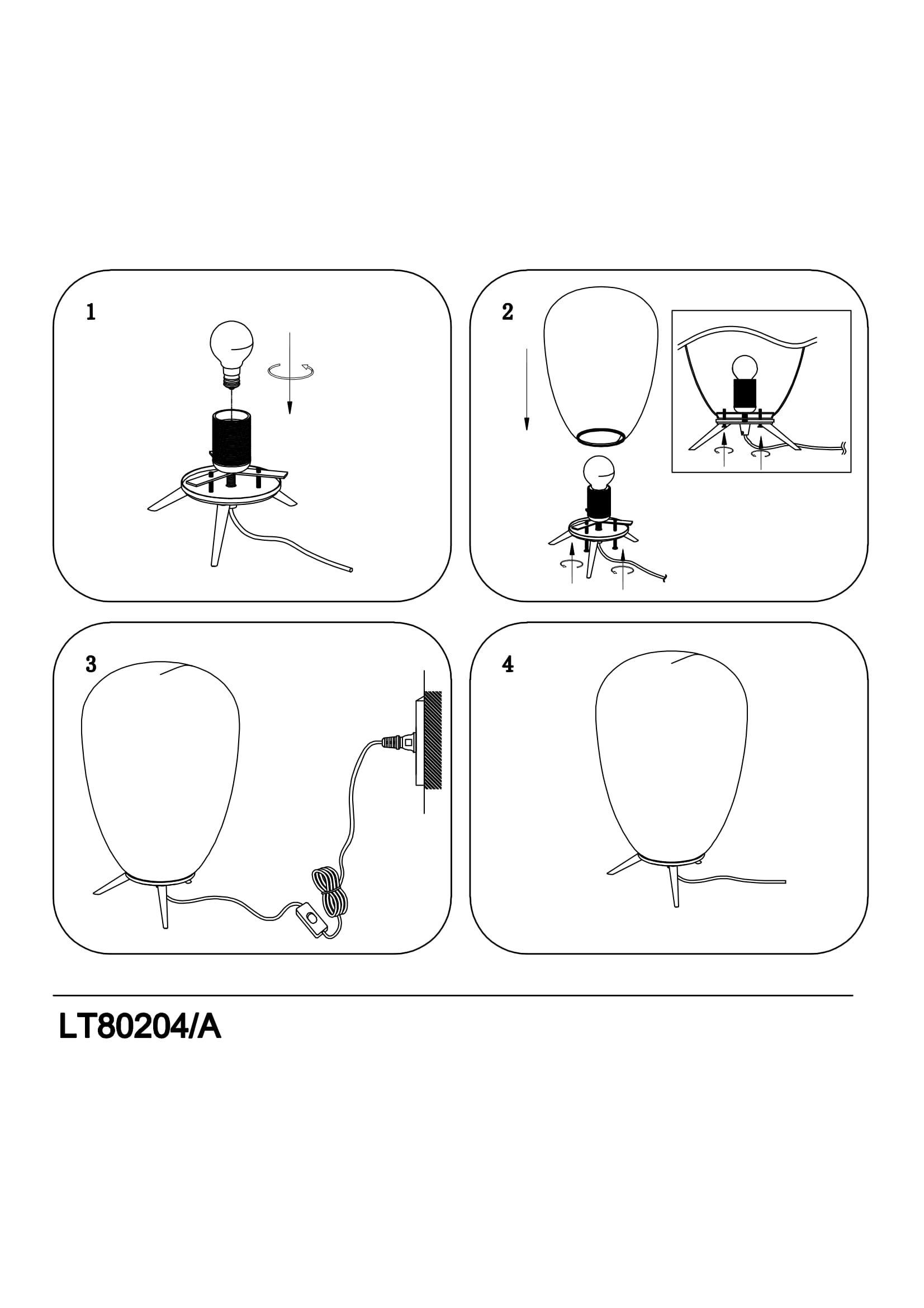 1

2

3

4

LT80204/A