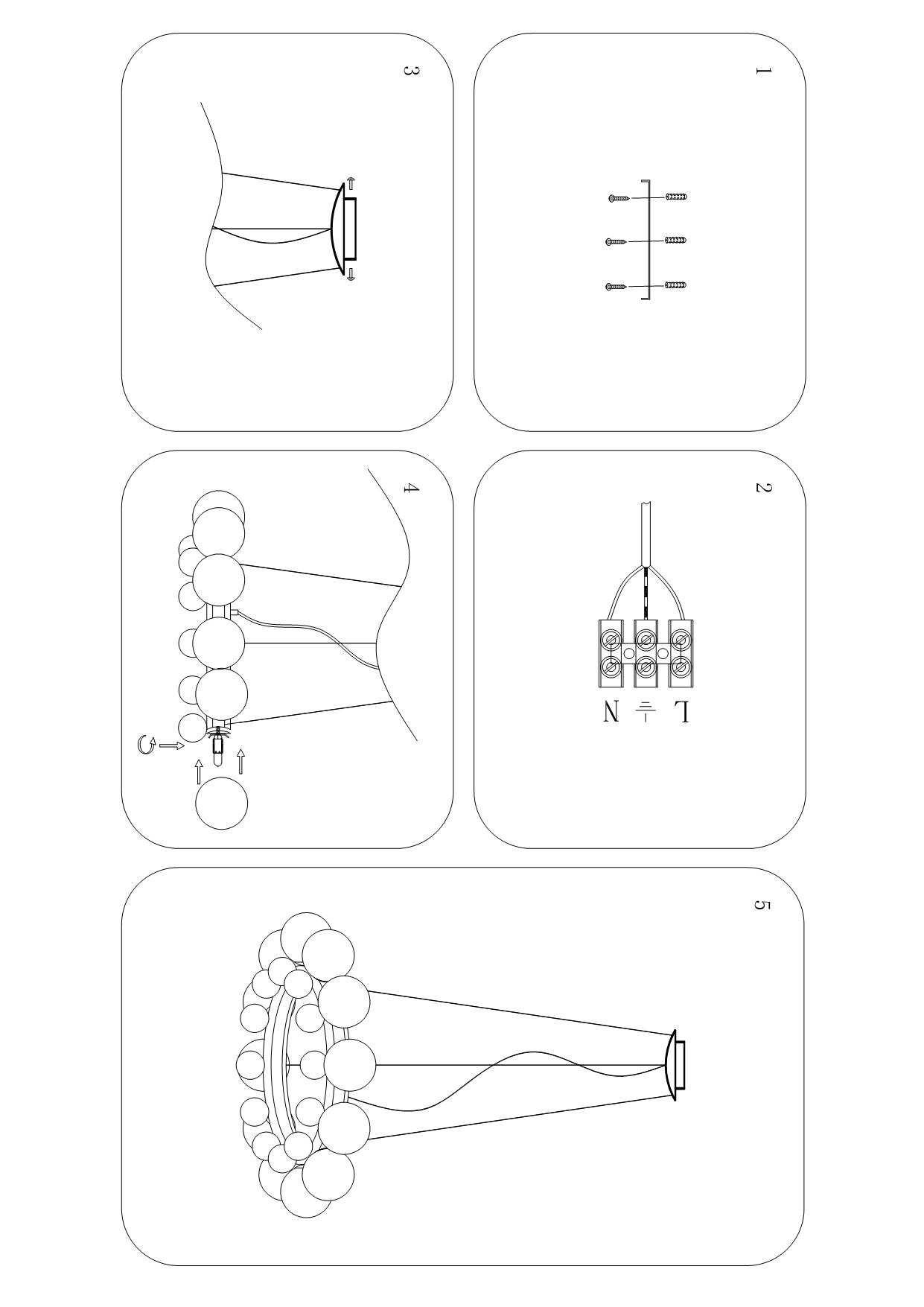 1

2

L
N

3

4

5