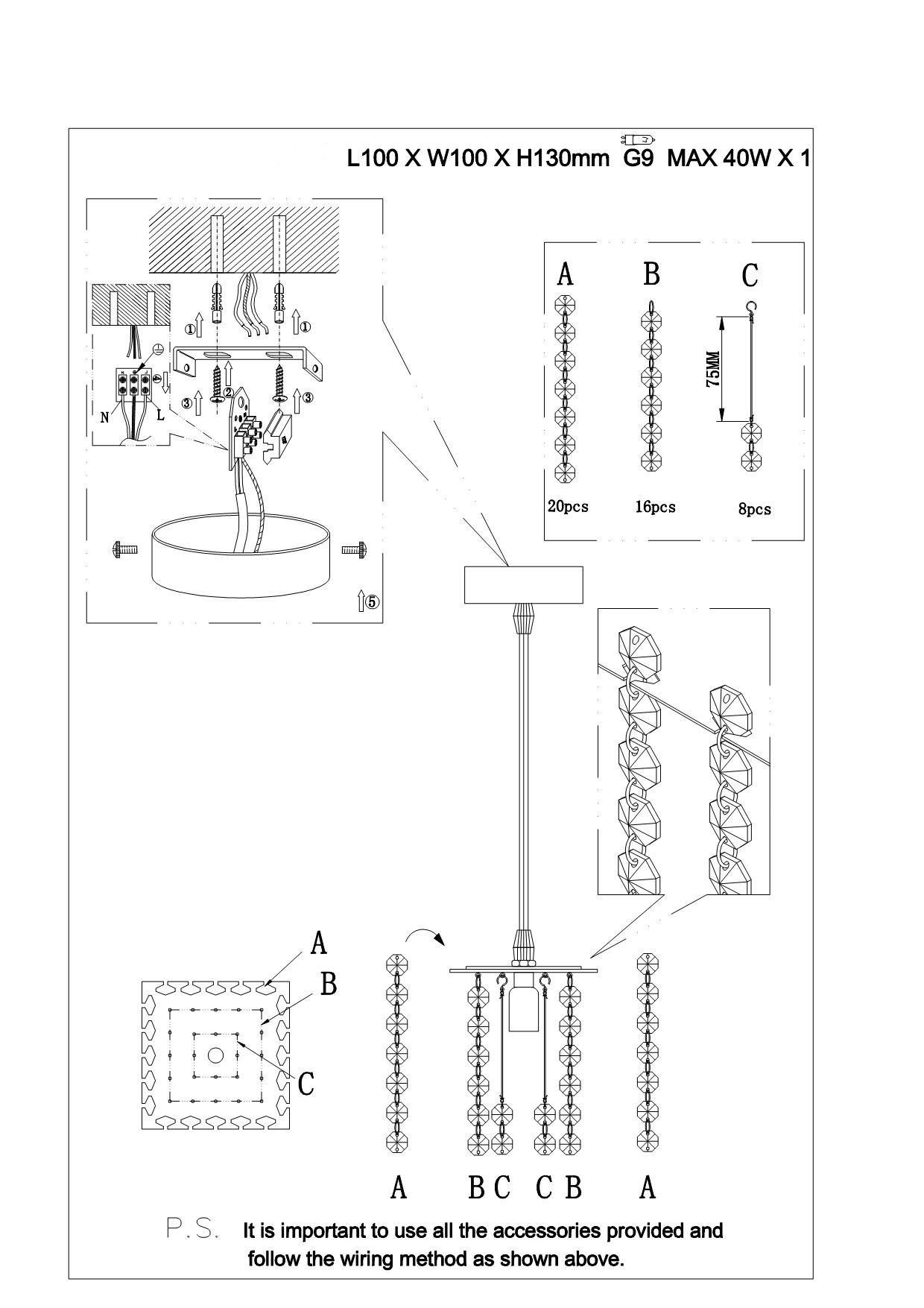 L100 X W100 X H130mm G9 MAX 40W X 1

①
①
②
③
③
N
L
⑤

A
B
C
75MM
20pcs
16pcs
8pcs

A
B
C

A
B C
C B
A

P.S. It is important to use all the accessories provided and follow the wiring method as shown above.