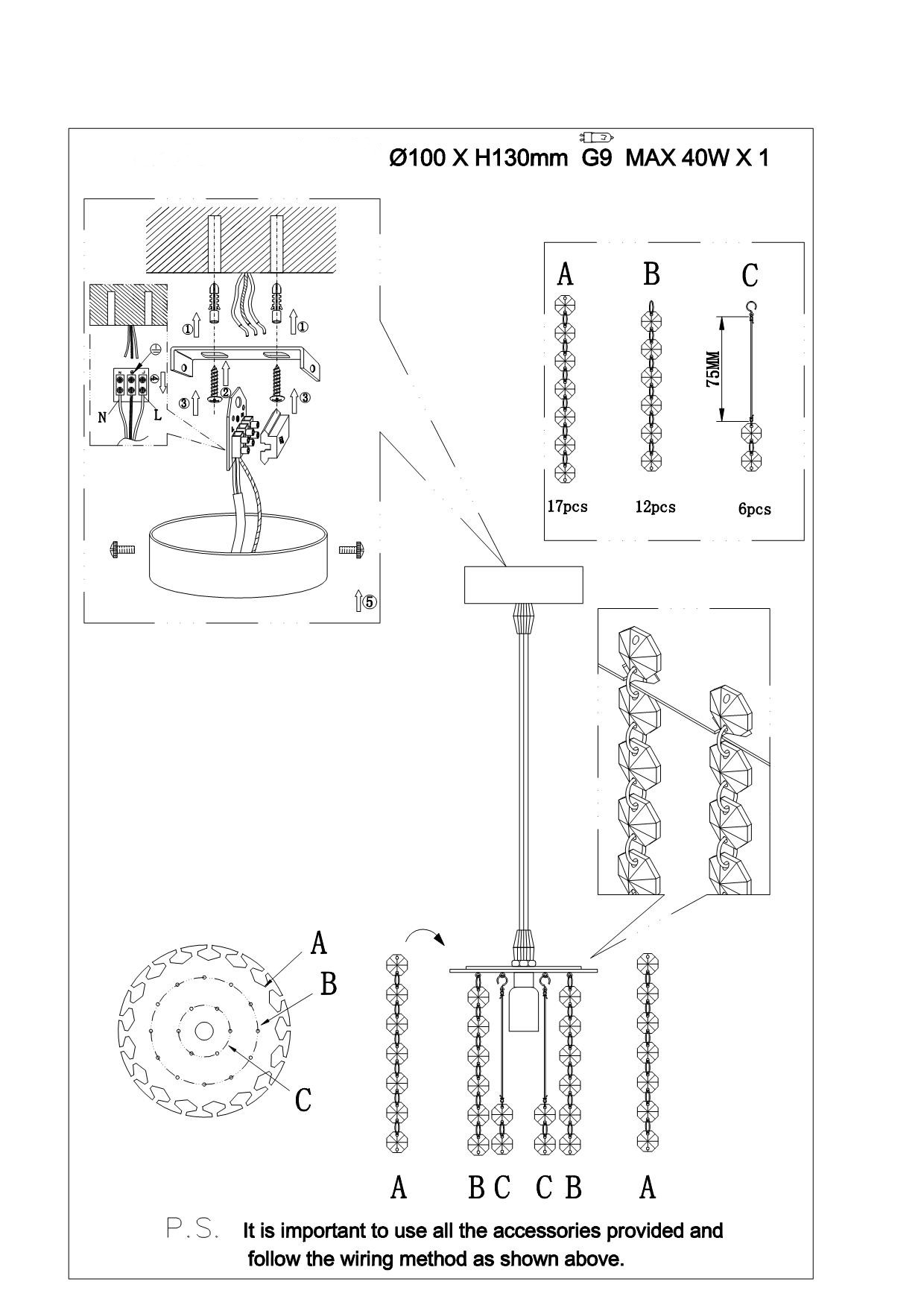 Ø100 X H130mm G9 MAX 40W X 1

①
①
②
③
③
N
L
⑤

A
B
C
75MM
17pcs
12pcs
6pcs

A
B
C

A B C C B A

P.S. It is important to use all the accessories provided and follow the wiring method as shown above.