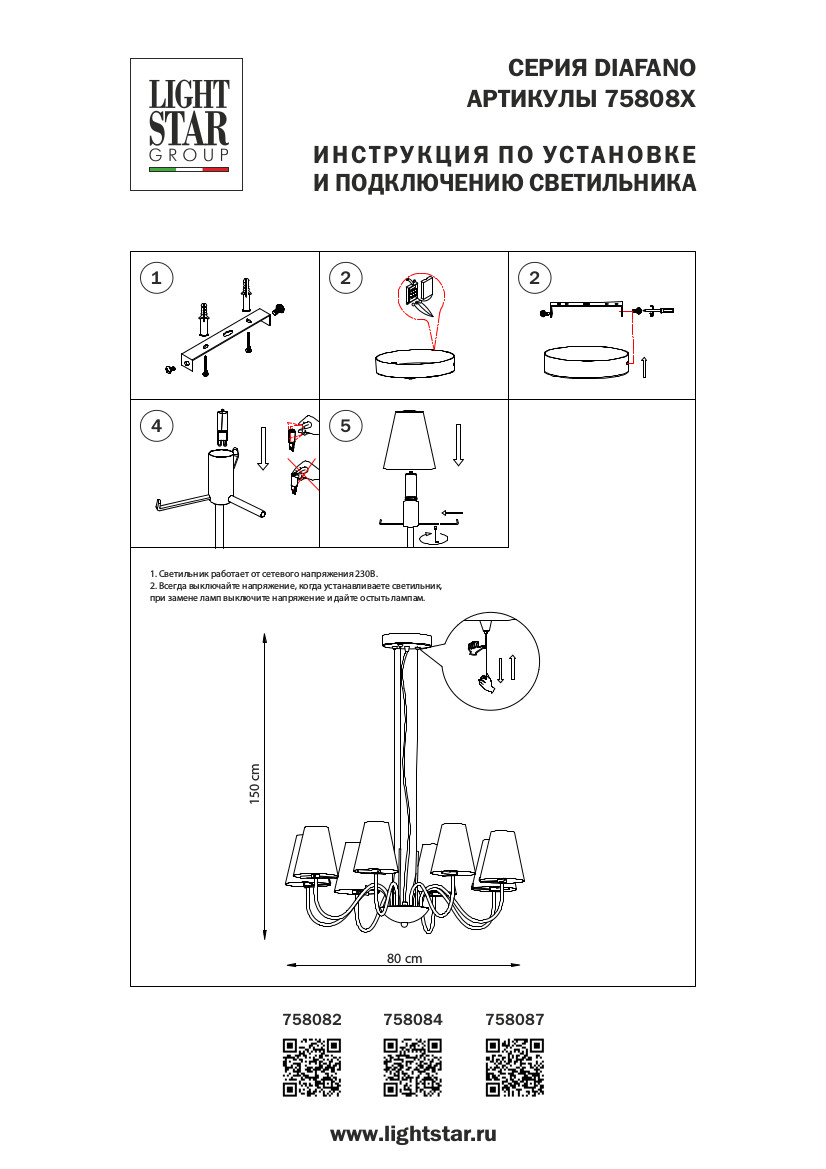 LIGHT STAR GROUP

СЕРИЯ DIAFANO
АРТИКУЛЫ 75808X

ИНСТРУКЦИЯ ПО УСТАНОВКЕ
И ПОДКЛЮЧЕНИЮ СВЕТИЛЬНИКА

1

2

2

4

5

1. Светильник работает от сетевого напряжения 230В.
2. Всегда выключайте напряжение, когда устанавливаете светильник, при замене ламп выключите напряжение и дайте остыть лампам.

150 cm

80 cm

758082 758084 758087

www.lightstar.ru