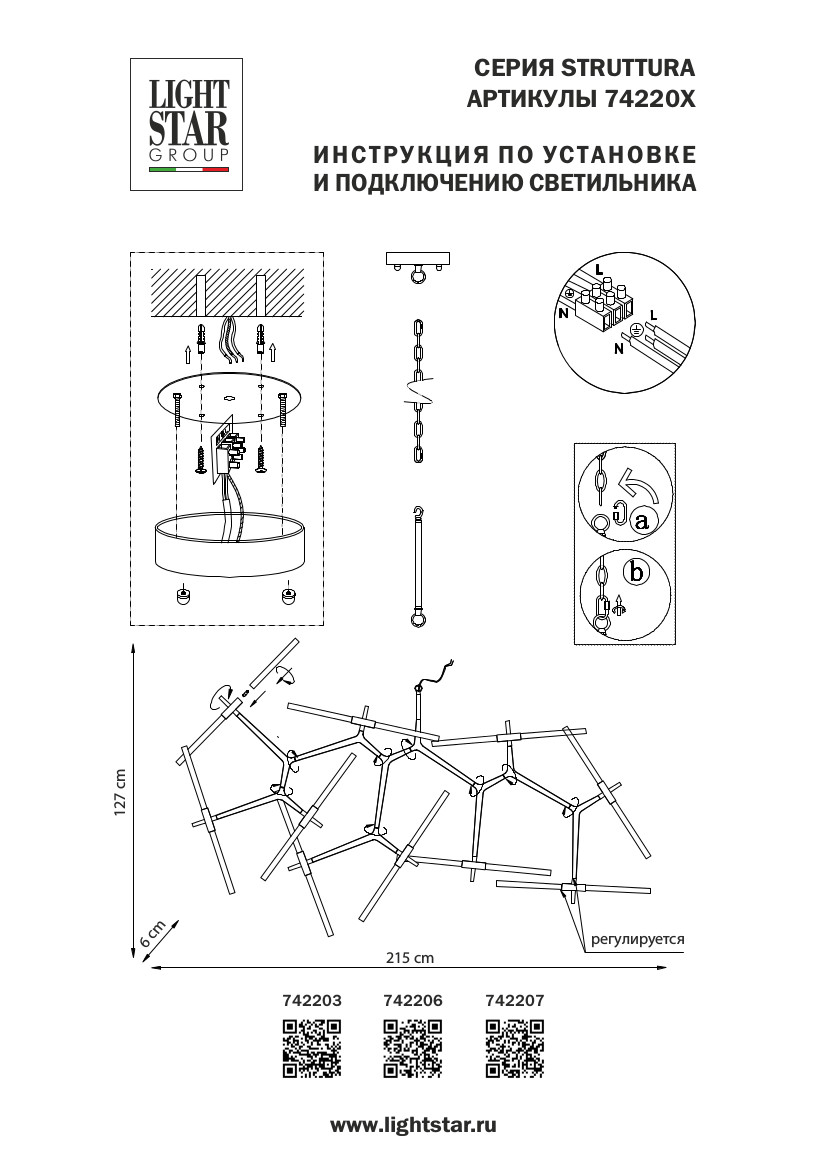 LIGHT STAR GROUP

СЕРИЯ STRUTTURA
АРТИКУЛЫ 74220X

ИНСТРУКЦИЯ ПО УСТАНОВКЕ
И ПОДКЛЮЧЕНИЮ СВЕТИЛЬНИКА

L
N
L
N

a
b

127 cm
6 cm
215 cm
регулируется

742203 742206 742207

www.lightstar.ru