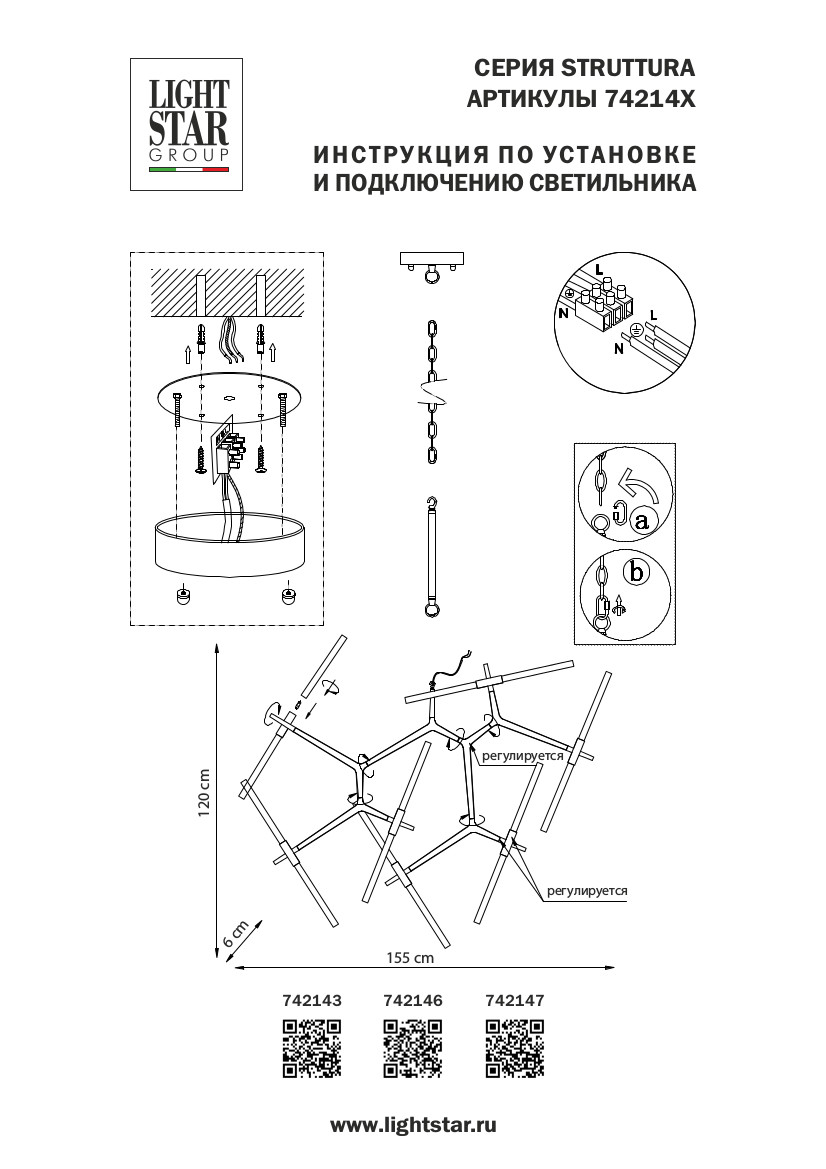 LIGHT STAR GROUP

СЕРИЯ STRUTTURA
АРТИКУЛЫ 74214X

ИНСТРУКЦИЯ ПО УСТАНОВКЕ
И ПОДКЛЮЧЕНИЮ СВЕТИЛЬНИКА

L
N
L
N

a
b

регулируется
регулируется

120 cm
6 cm
155 cm

742143 742146 742147

www.lightstar.ru