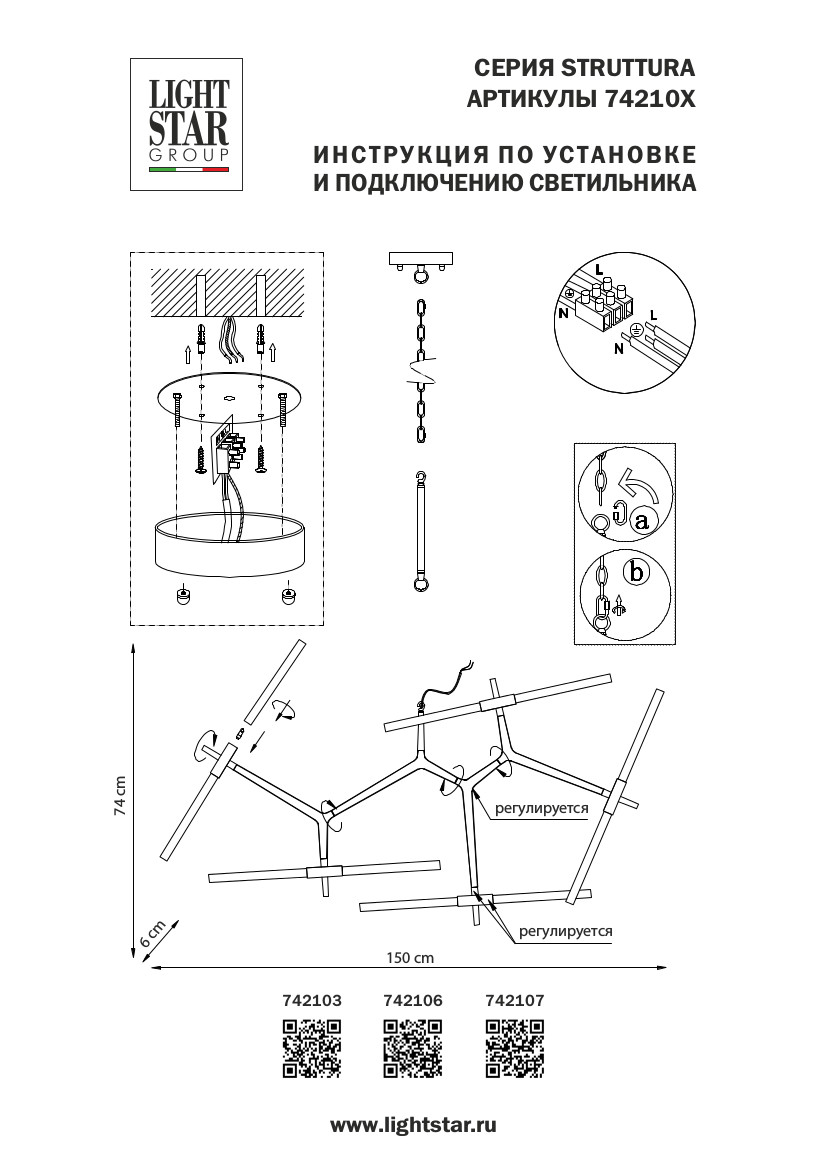 LIGHT STAR GROUP

СЕРИЯ STRUTTURA
АРТИКУЛЫ 74210X

ИНСТРУКЦИЯ ПО УСТАНОВКЕ
И ПОДКЛЮЧЕНИЮ СВЕТИЛЬНИКА

L
N
L
N

a
b

74 cm
6 cm
150 cm

регулируется
регулируется

742103 742106 742107

www.lightstar.ru