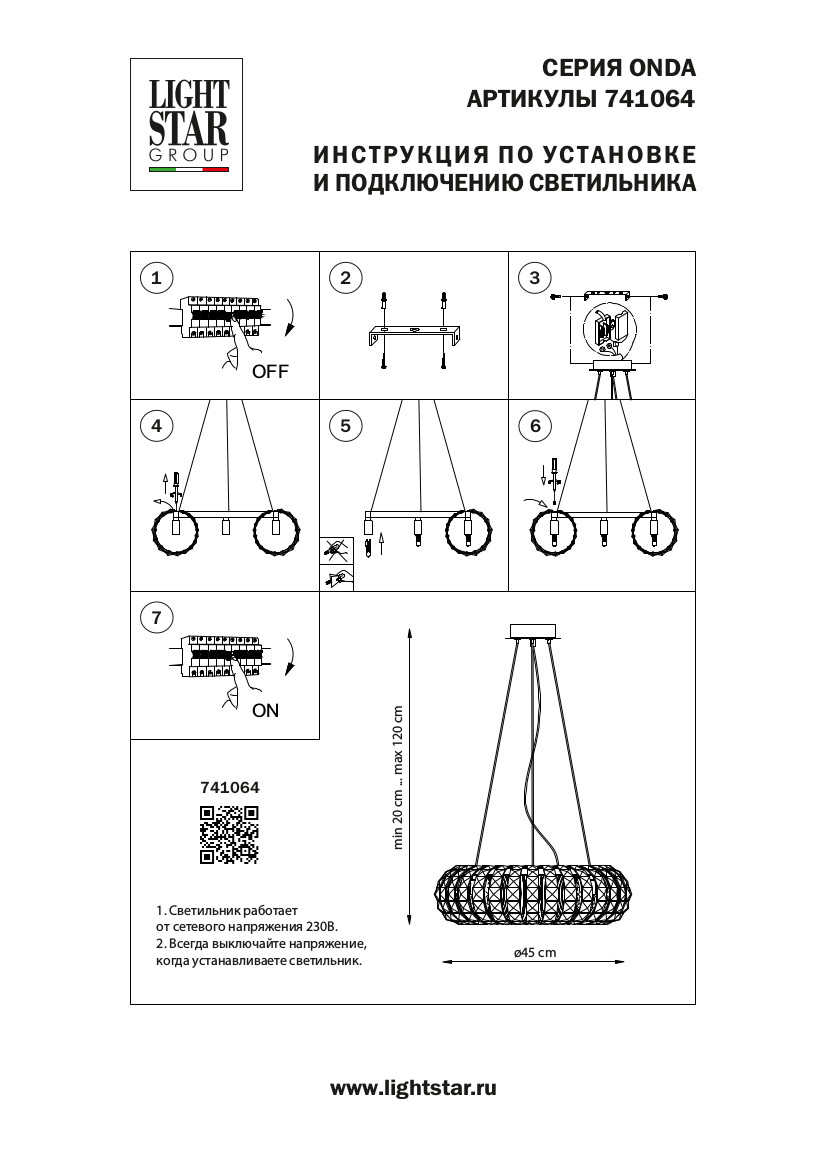 LIGHT STAR GROUP

СЕРИЯ ONDA
АРТИКУЛЫ 741064

ИНСТРУКЦИЯ ПО УСТАНОВКЕ
И ПОДКЛЮЧЕНИЮ СВЕТИЛЬНИКА

1
OFF

2

3

4

5

6

7
ON

741064

min 20 cm ... max 120 cm

ø45 cm

1. Светильник работает от сетевого напряжения 230В.
2. Всегда выключайте напряжение, когда устанавливаете светильник.

www.lightstar.ru