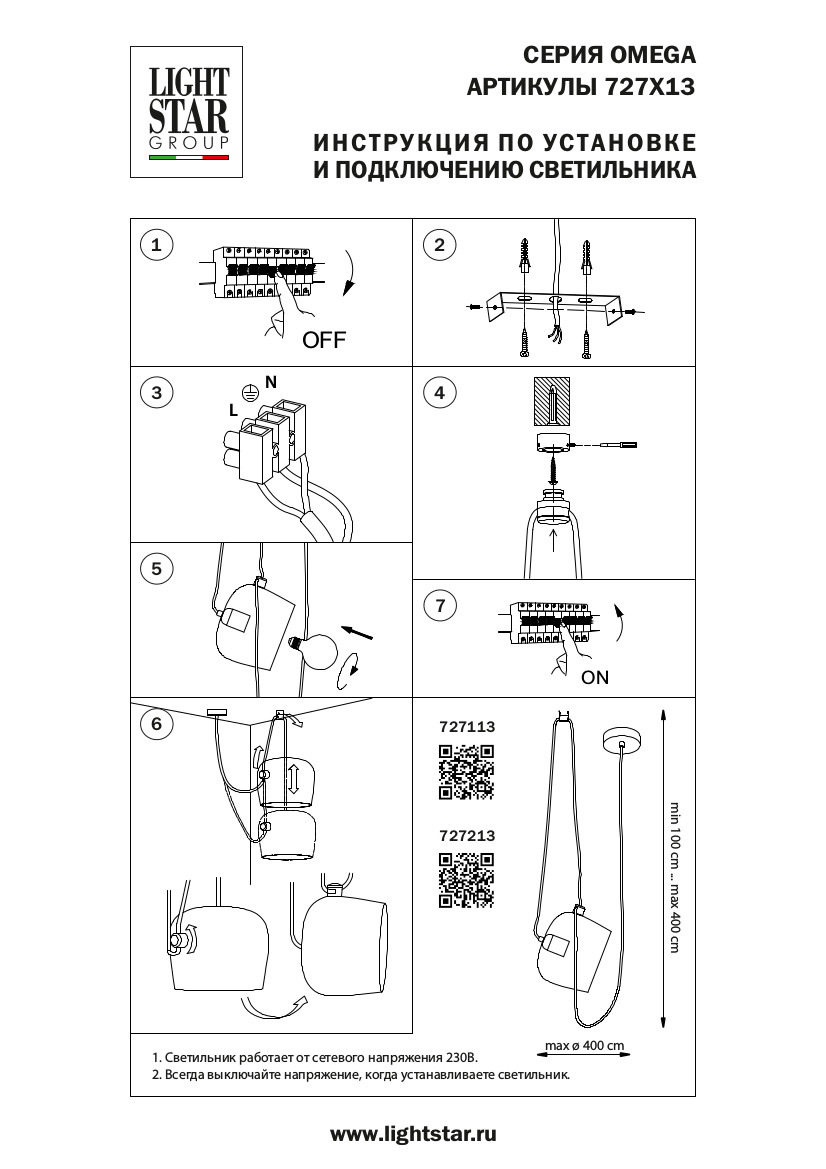 LIGHT STAR GROUP

СЕРИЯ OMEGA
АРТИКУЛЫ 727X13

ИНСТРУКЦИЯ ПО УСТАНОВКЕ
И ПОДКЛЮЧЕНИЮ СВЕТИЛЬНИКА

1

OFF

2

3

N

L

4

5

7

ON

6

727113

727213

min 100 cm ... max 400 cm

max ø 400 cm

1. Светильник работает от сетевого напряжения 230В.
2. Всегда выключайте напряжение, когда устанавливаете светильник.

www.lightstar.ru