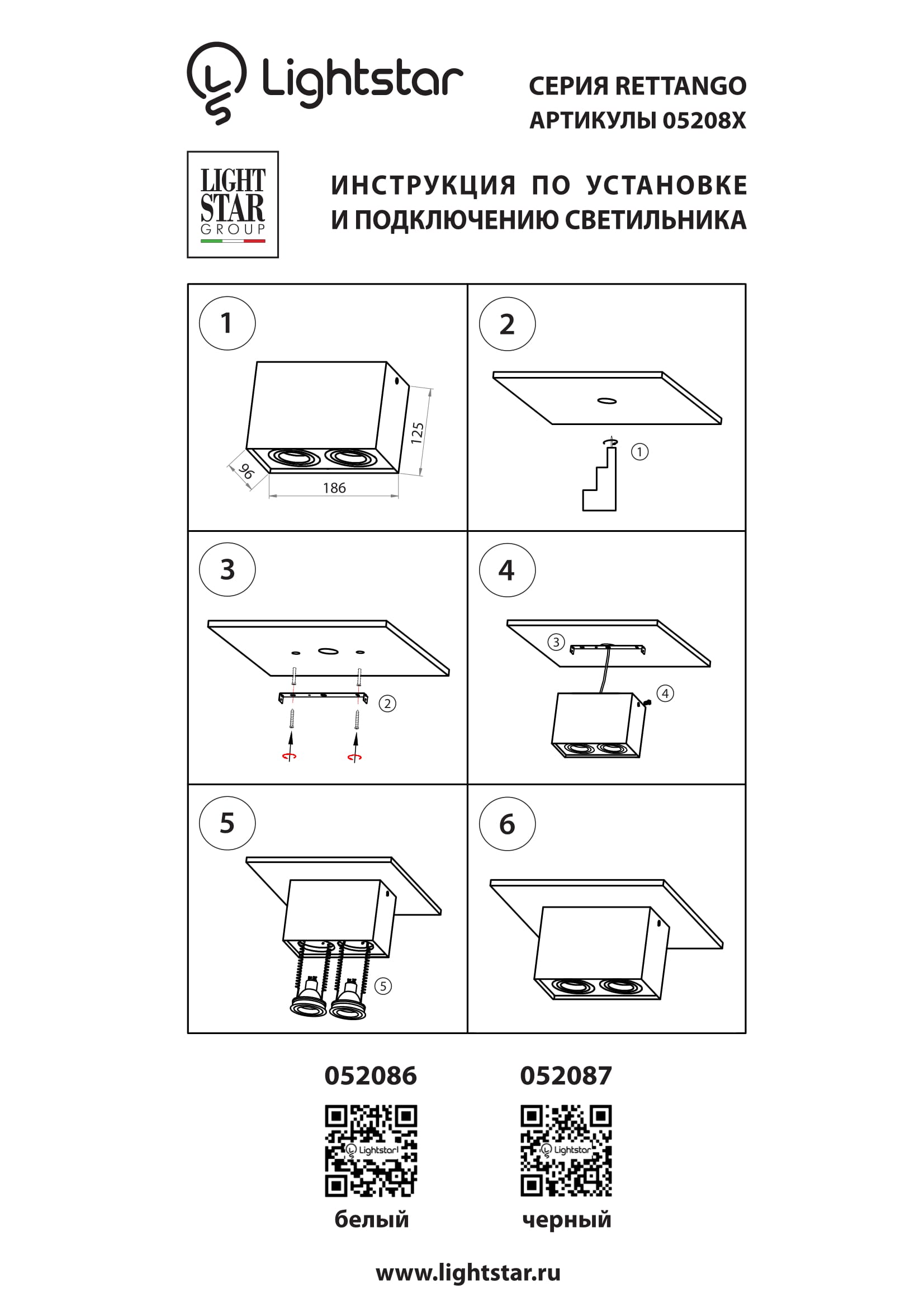 Lightstar

СЕРИЯ RETTANGO
АРТИКУЛЫ 05208X

LIGHT STAR GROUP

ИНСТРУКЦИЯ ПО УСТАНОВКЕ
И ПОДКЛЮЧЕНИЮ СВЕТИЛЬНИКА

1

96
186
125

2

①

3

②

4

③
④

5

⑤

6

052086

Lightstar

белый

052087

Lightstar

черный

www.lightstar.ru