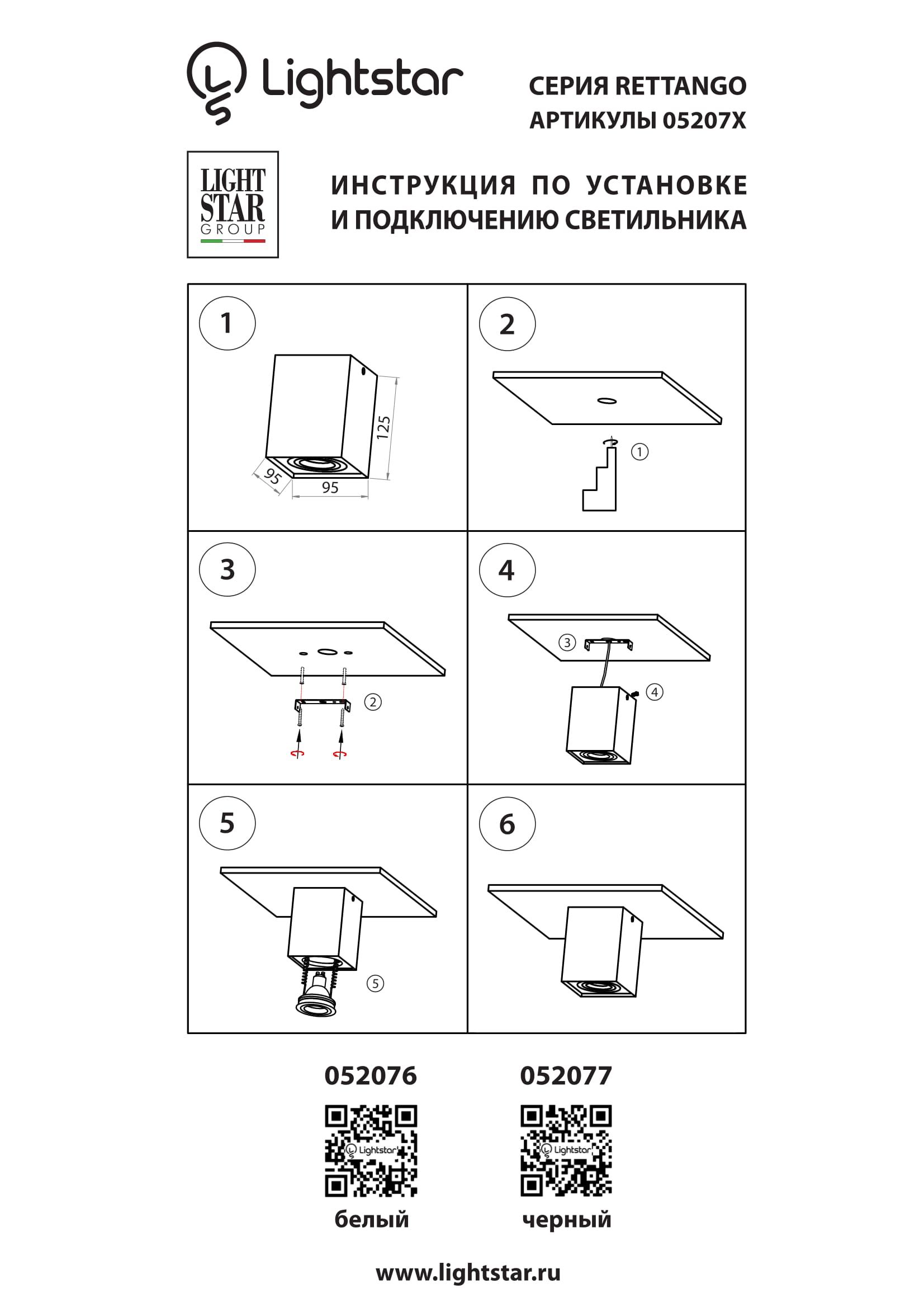 Lightstar

СЕРИЯ RETTANGO
АРТИКУЛЫ 05207X

LIGHT STAR GROUP

ИНСТРУКЦИЯ ПО УСТАНОВКЕ И ПОДКЛЮЧЕНИЮ СВЕТИЛЬНИКА

1

125
95
95

2

①

3

②

4

③
④

5

⑤

6

052076

Lightstar

белый

052077

Lightstar

черный

www.lightstar.ru