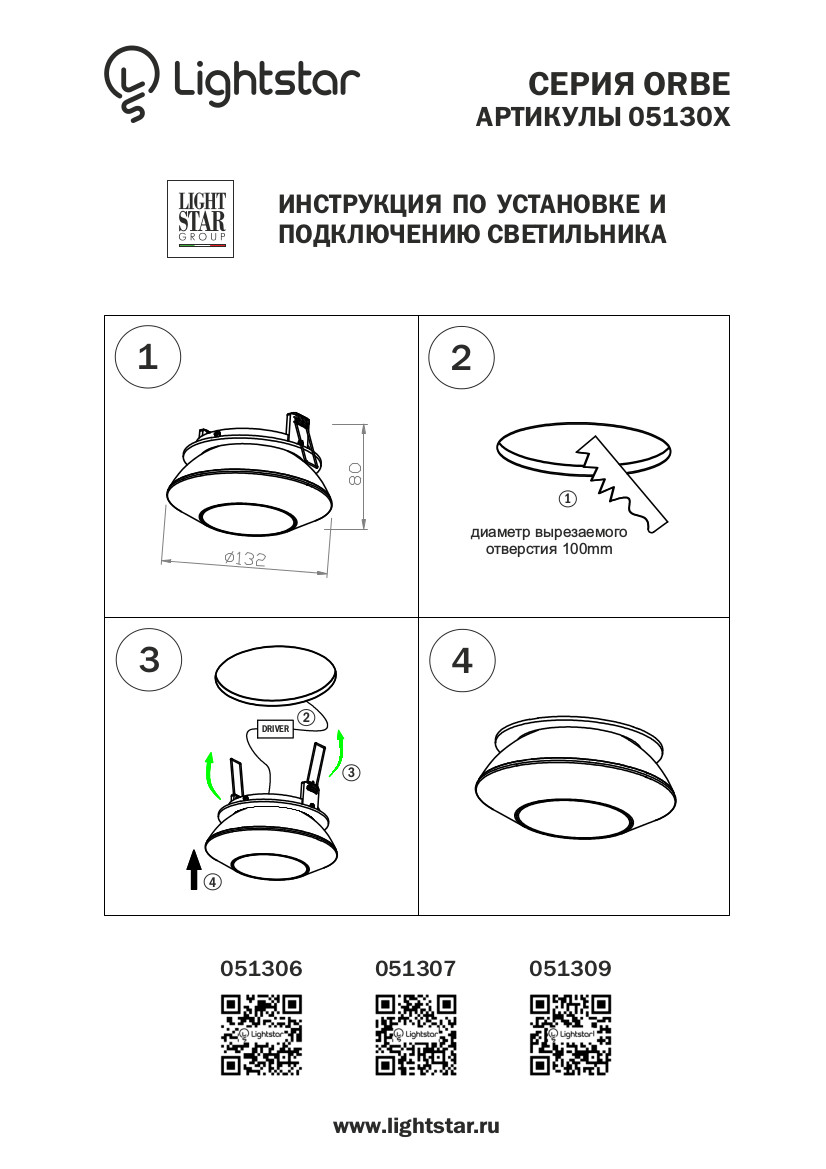 Lightstar

СЕРИЯ ORBE
АРТИКУЛЫ 05130X

LIGHT STAR GROUP

ИНСТРУКЦИЯ ПО УСТАНОВКЕ И ПОДКЛЮЧЕНИЮ СВЕТИЛЬНИКА

1

80

Ø132

2

①

диаметр вырезаемого отверстия 100mm

3

DRIVER

②

③

④

4

051306

Lightstar

051307

Lightstar

051309

Lightstar

www.lightstar.ru