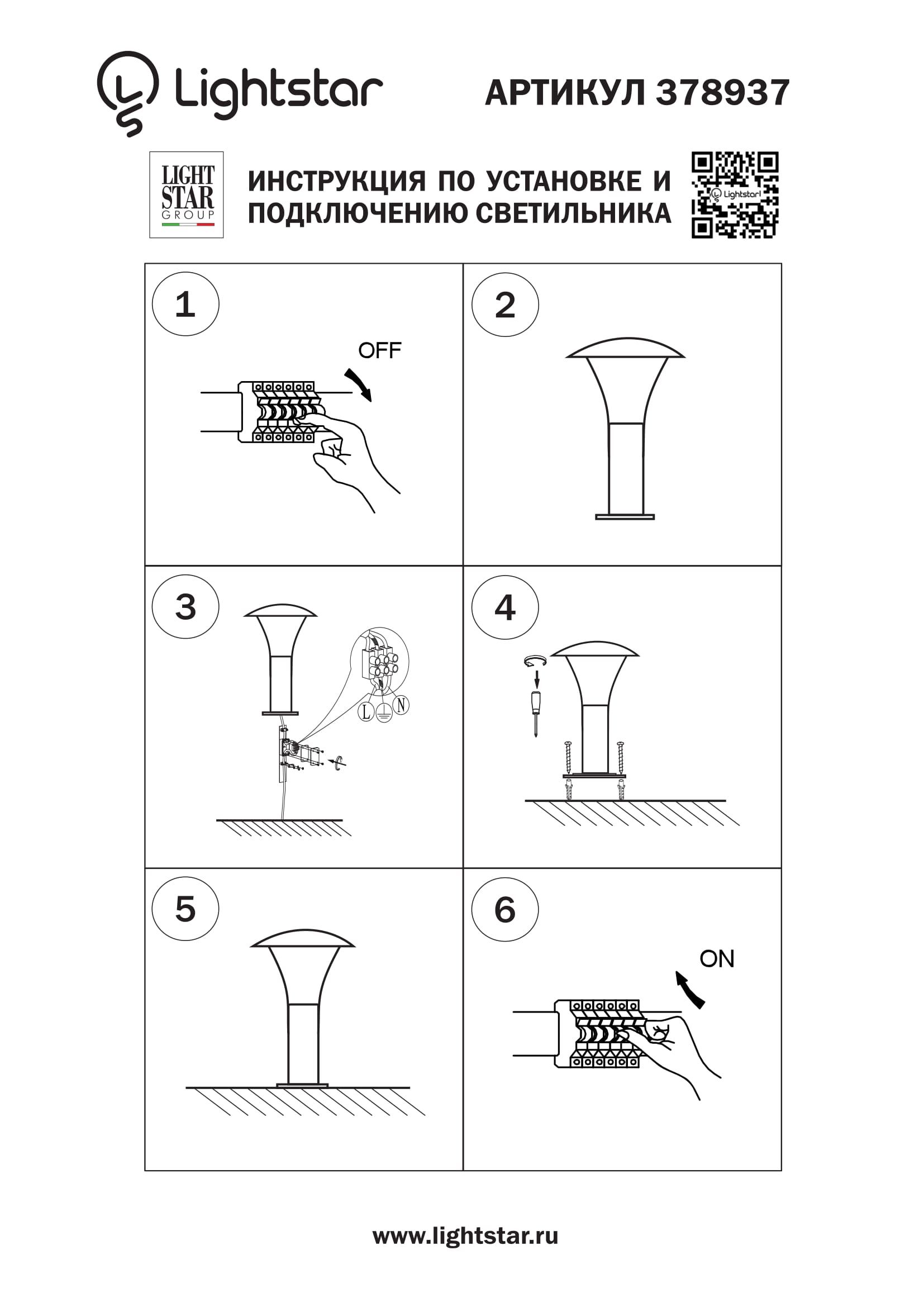 Lightstar

АРТИКУЛ 378937

LIGHT STAR GROUP

ИНСТРУКЦИЯ ПО УСТАНОВКЕ И ПОДКЛЮЧЕНИЮ СВЕТИЛЬНИКА

Lightstar

1

OFF

2

3

L N

4

5

6

ON

www.lightstar.ru