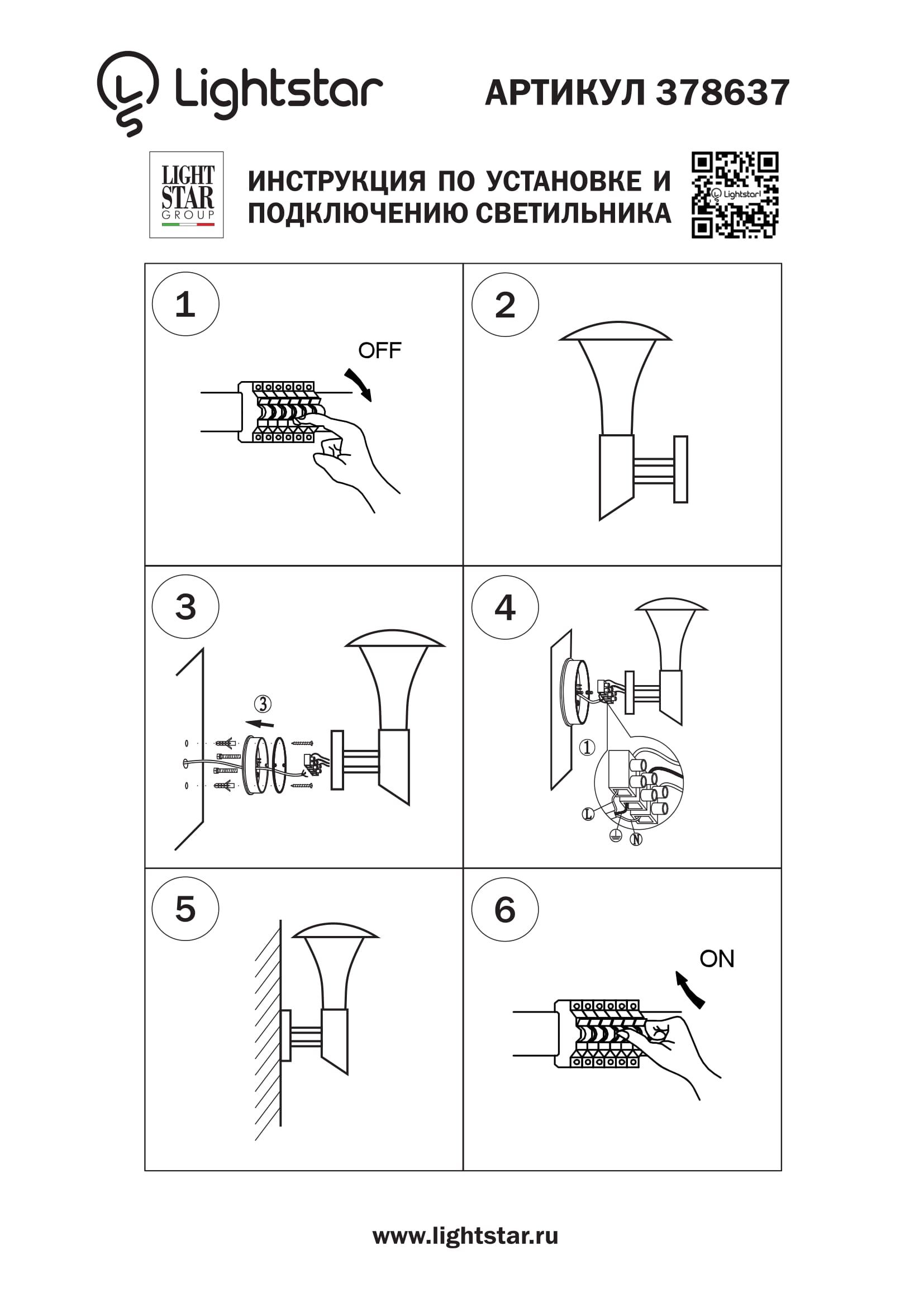 Lightstar АРТИКУЛ 378637

LIGHT STAR GROUP

ИНСТРУКЦИЯ ПО УСТАНОВКЕ И ПОДКЛЮЧЕНИЮ СВЕТИЛЬНИКА

Lightstar

1

OFF

2

3

③

4

①

L

N

5

6

ON

www.lightstar.ru