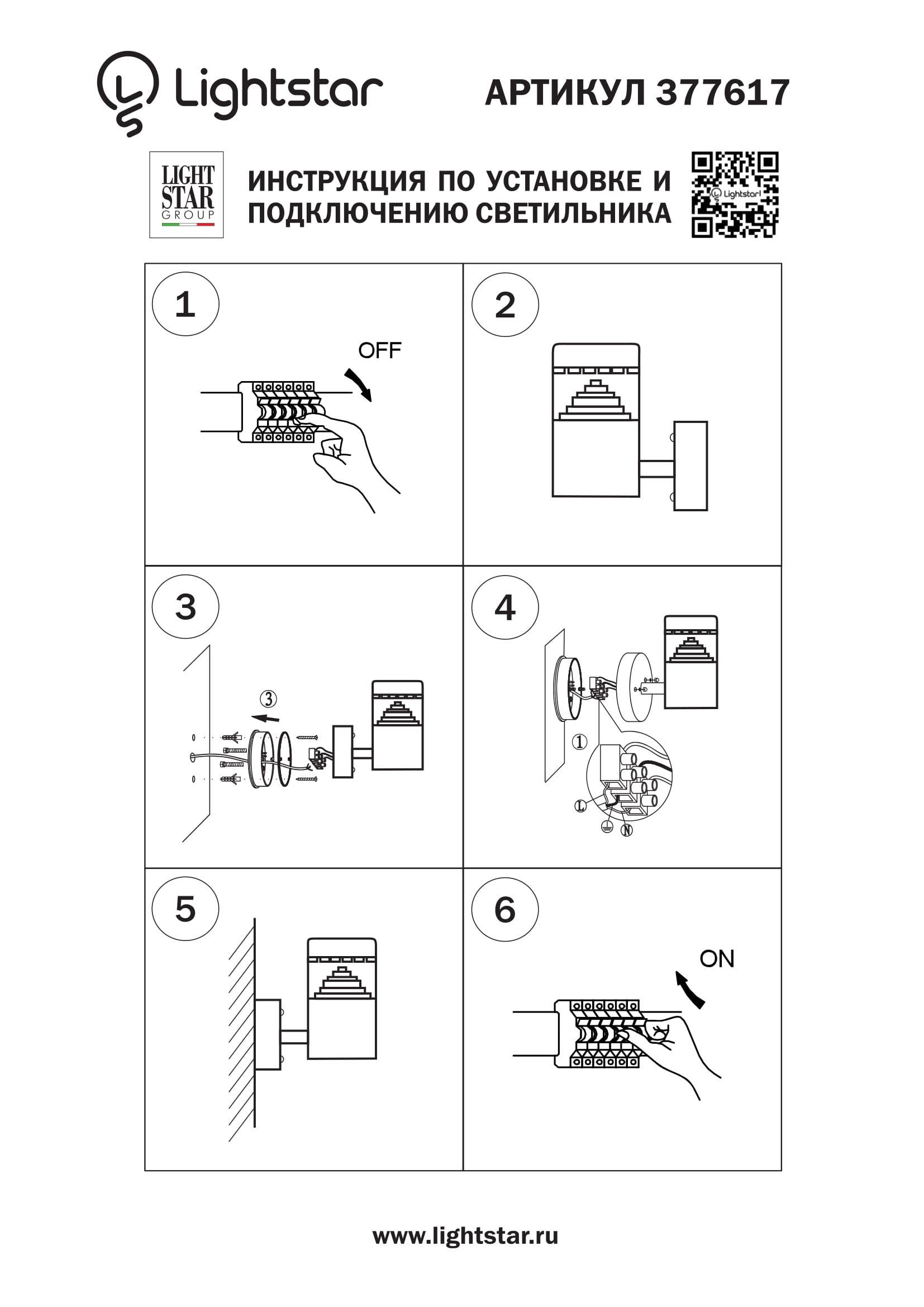 Lightstar

АРТИКУЛ 377617

LIGHT STAR GROUP

ИНСТРУКЦИЯ ПО УСТАНОВКЕ И ПОДКЛЮЧЕНИЮ СВЕТИЛЬНИКА

Lightstar

1

OFF

2

3

③

4

①

L

N

5

6

ON

www.lightstar.ru