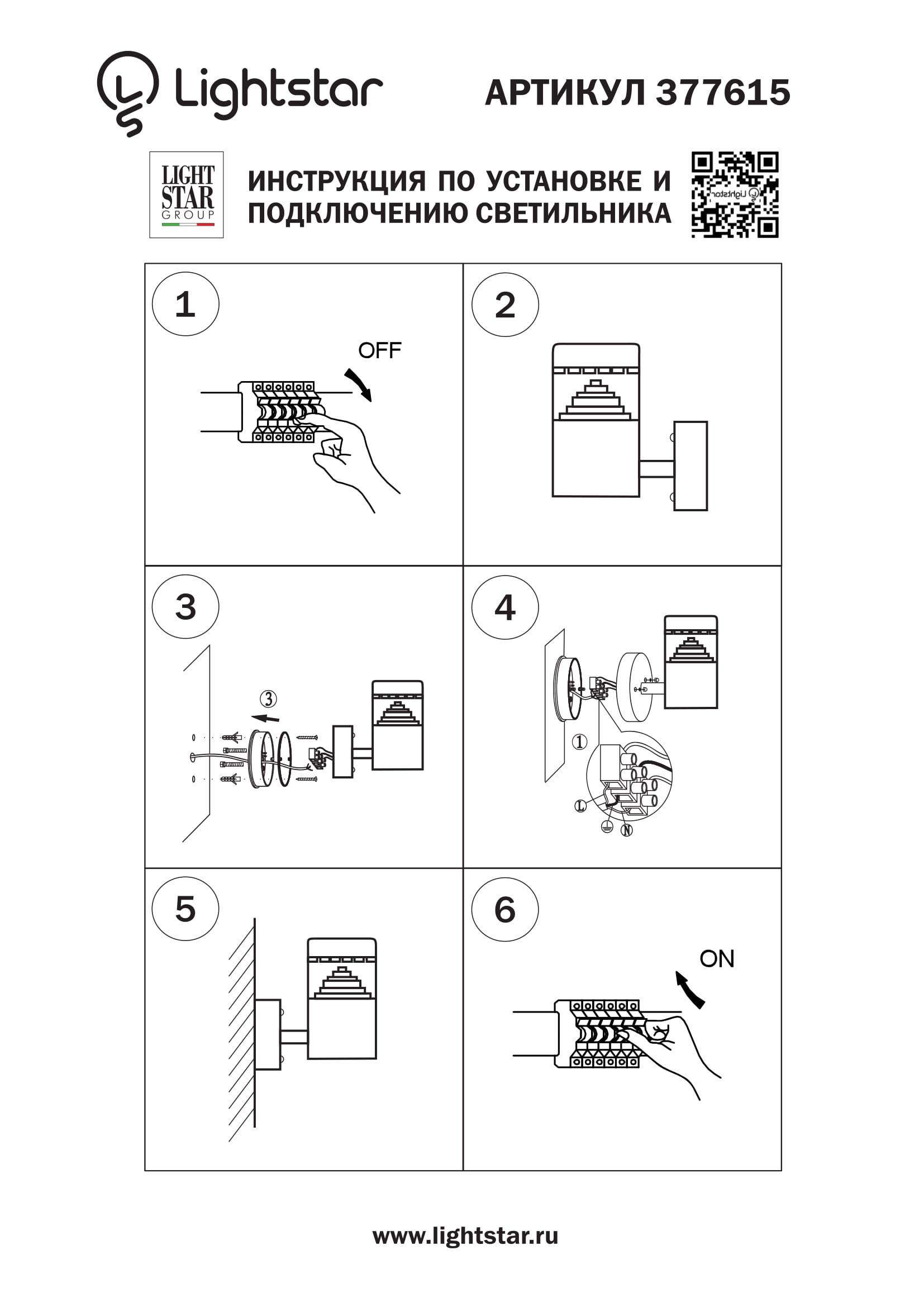 Lightstar АРТИКУЛ 377615

LIGHT STAR GROUP

ИНСТРУКЦИЯ ПО УСТАНОВКЕ И ПОДКЛЮЧЕНИЮ СВЕТИЛЬНИКА

Lightstar

1

OFF

2

3

3

4

1

L

N

5

6

ON

www.lightstar.ru