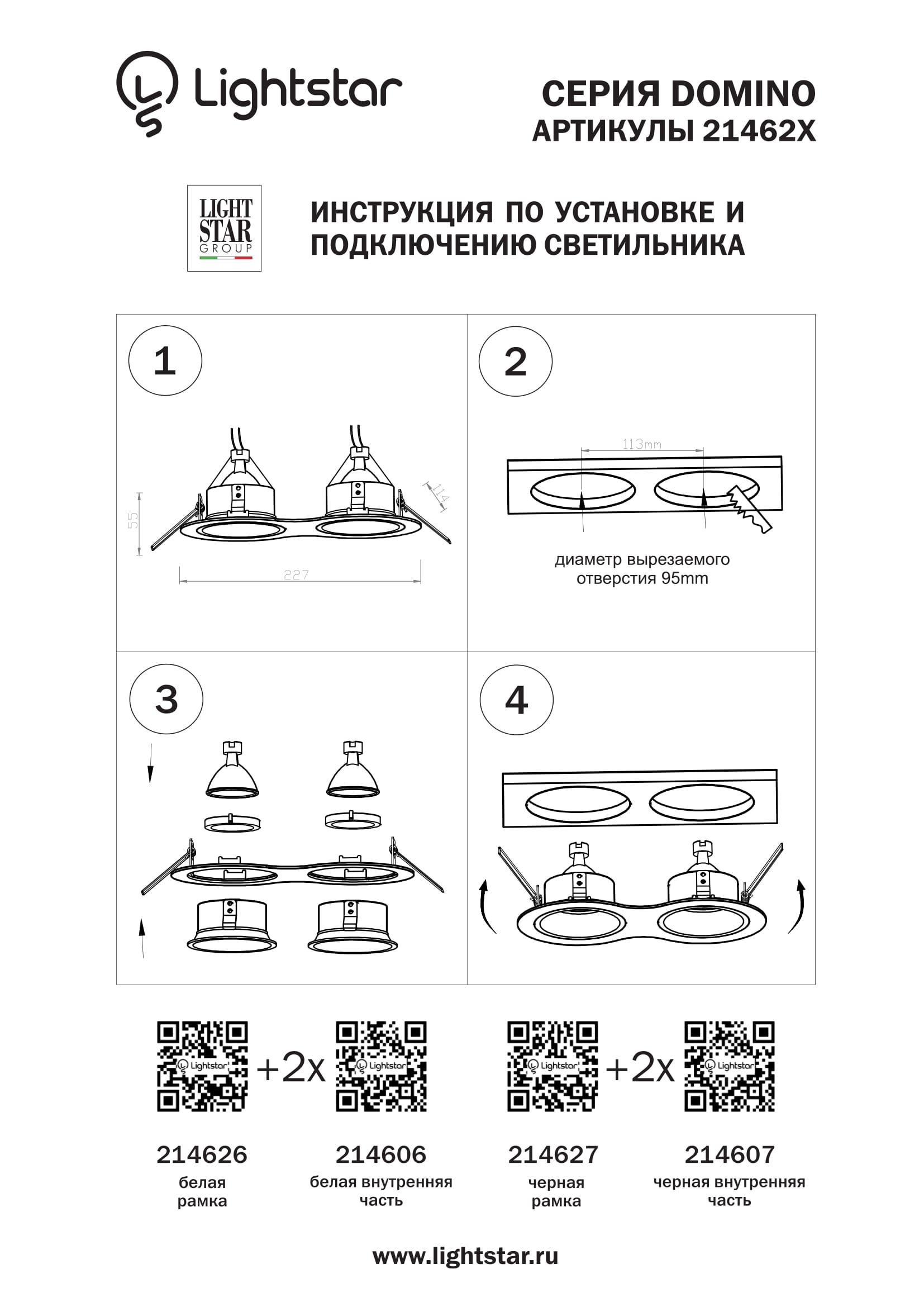 Lightstar

СЕРИЯ DOMINO
АРТИКУЛЫ 21462X

LIGHT STAR GROUP

ИНСТРУКЦИЯ ПО УСТАНОВКЕ И ПОДКЛЮЧЕНИЮ СВЕТИЛЬНИКА

1

55
114
227

2

113mm

диаметр вырезаемого отверстия 95mm

3

4

Lightstar +2x Lightstar

Lightstar +2x Lightstar

214626
белая рамка

214606
белая внутренняя часть

214627
черная рамка

214607
черная внутренняя часть

www.lightstar.ru