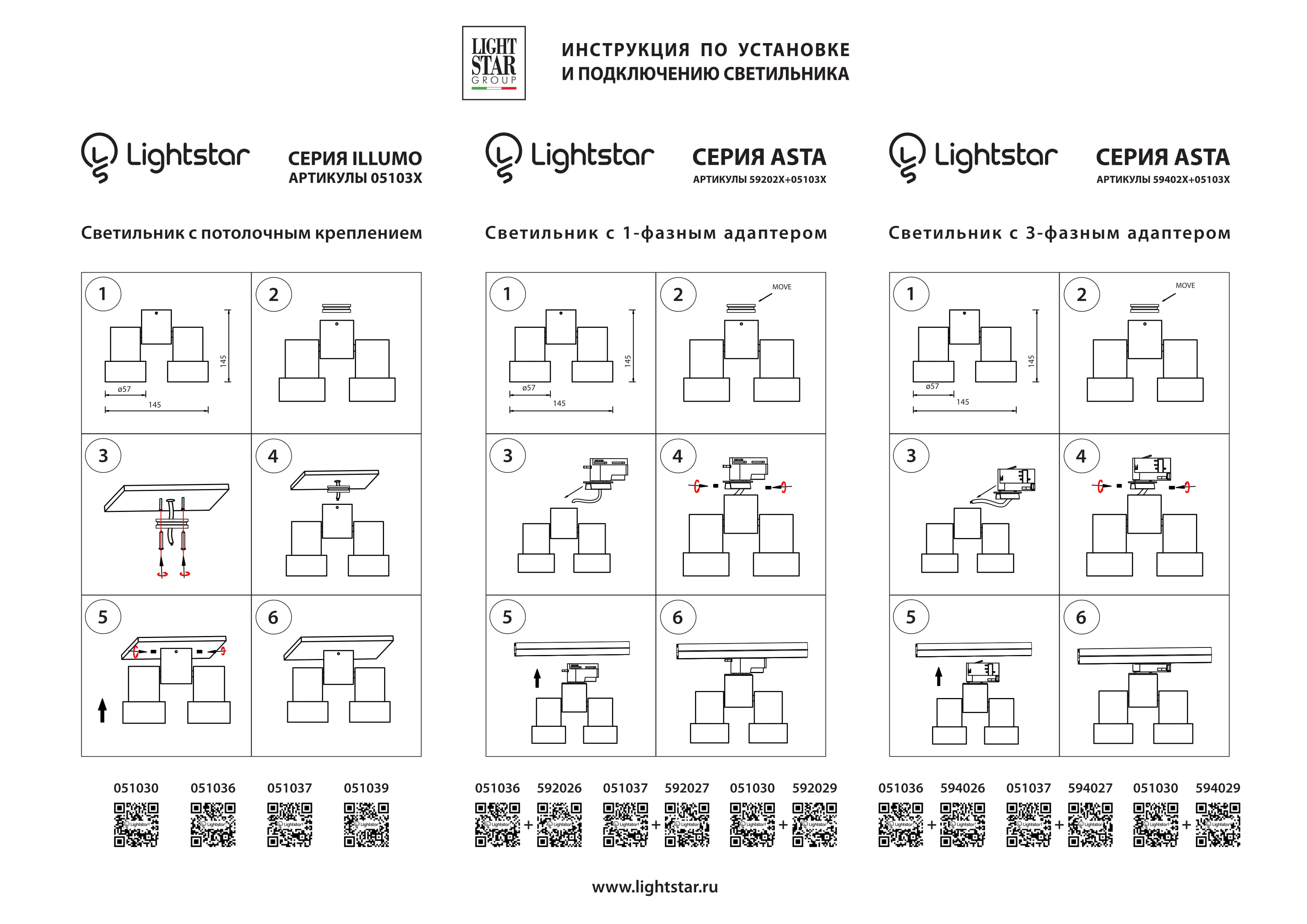 LIGHT STAR GROUP

ИНСТРУКЦИЯ ПО УСТАНОВКЕ
И ПОДКЛЮЧЕНИЮ СВЕТИЛЬНИКА

Lightstar

СЕРИЯ ILLUMO
АРТИКУЛЫ 05103X

Светильник с потолочным креплением

1
145
ø57
145

2

3

4

5

6

051030 051036 051037 051039

Lightstar

СЕРИЯ ASTA
АРТИКУЛЫ 59202X+05103X

Светильник с 1-фазным адаптером

1
145
ø57
145

2
MOVE

3

4

5

6

051036 + 592026 051037 + 592027 051030 + 592029

Lightstar

СЕРИЯ ASTA
АРТИКУЛЫ 59402X+05103X

Светильник с 3-фазным адаптером

1
145
ø57
145

2
MOVE

3

4

5

6

051036 + 594026 051037 + 594027 051030 + 594029

www.lightstar.ru