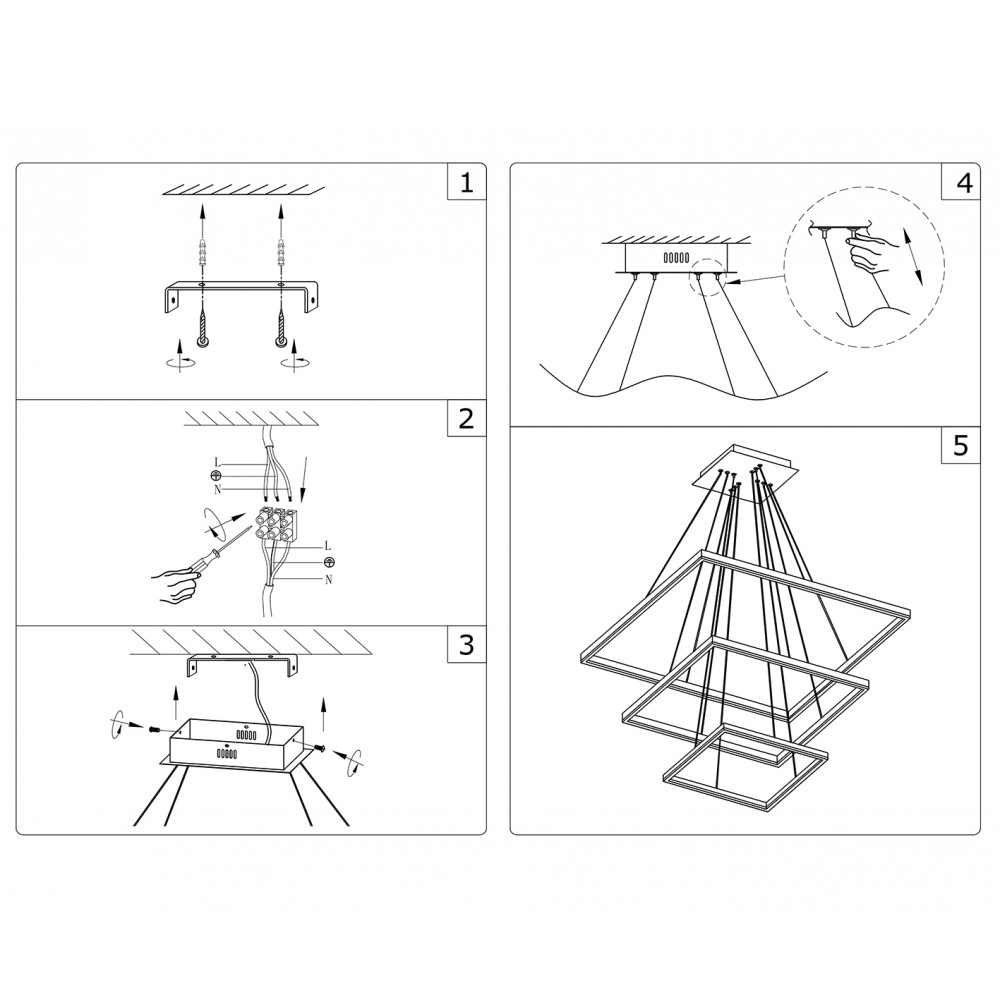 1

2

L

N

L

N

3

4

5