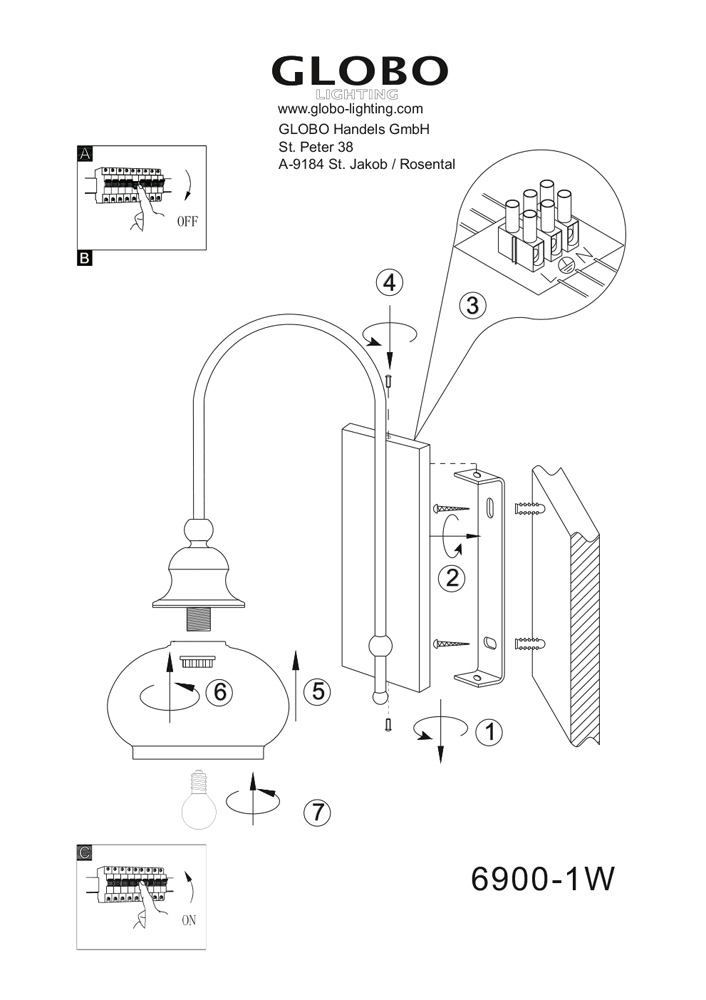 GLOBO
LIGHTING
www.globo-lighting.com
GLOBO Handels GmbH
St. Peter 38
A-9184 St. Jakob / Rosental

A
OFF
B

4
3
L
N
2
6
5
1
7

C
ON

6900-1W