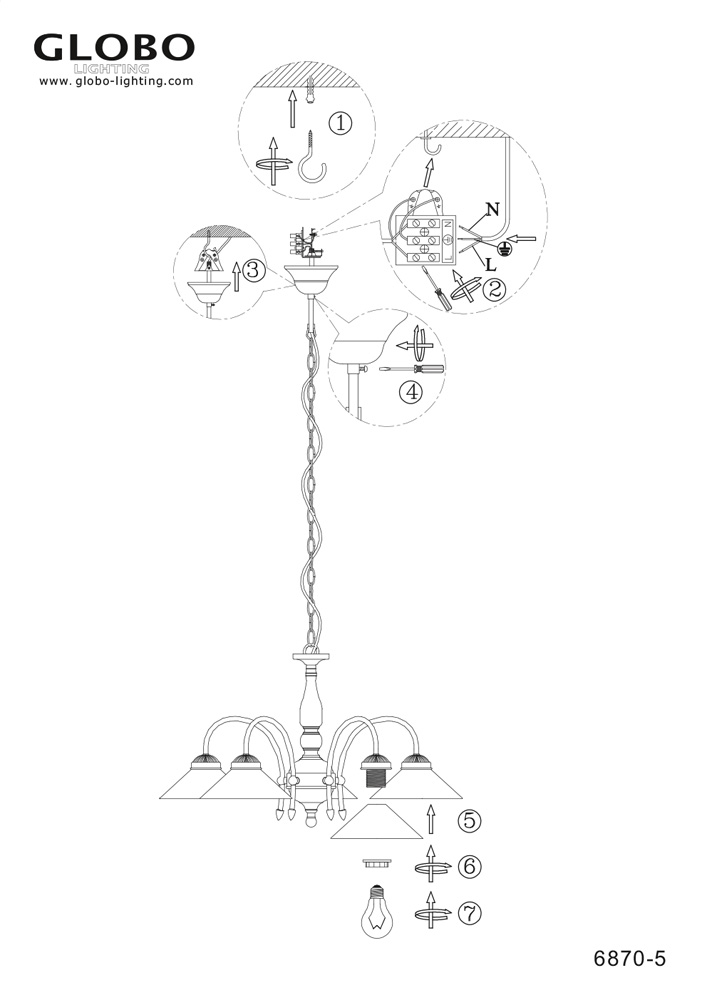 GLOBO
LIGHTING
www.globo-lighting.com

①

N

L

②

③

④

⑤

⑥

⑦

6870-5