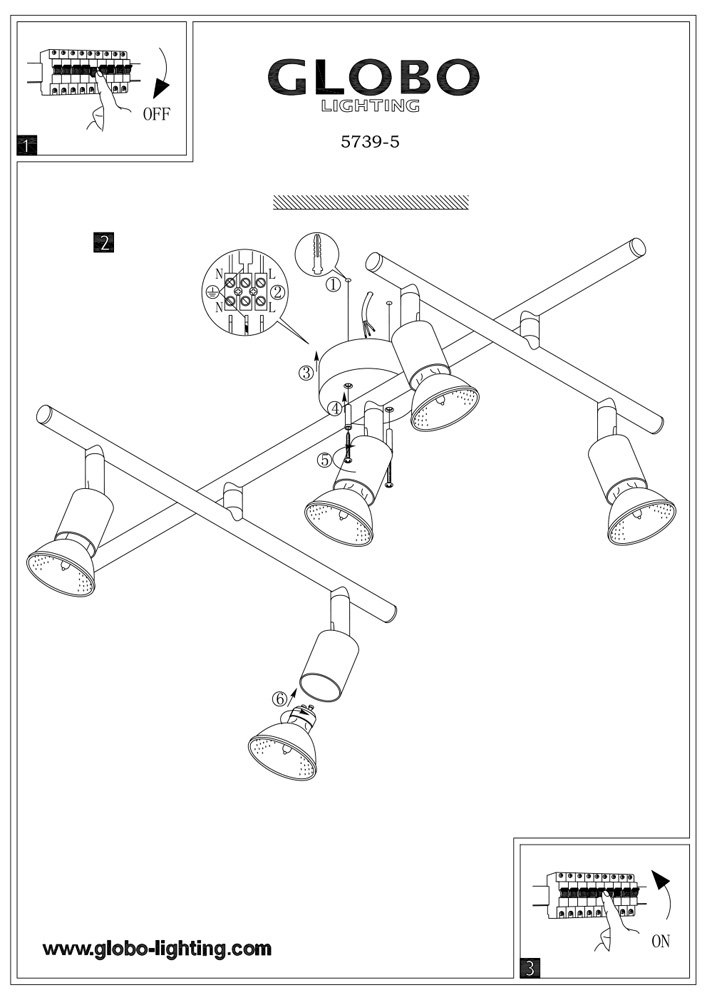 OFF

1

GLOBO
LIGHTING

5739-5

2

N
L
N
L

①
②
③
④
⑤
⑥

www.globo-lighting.com

ON

3