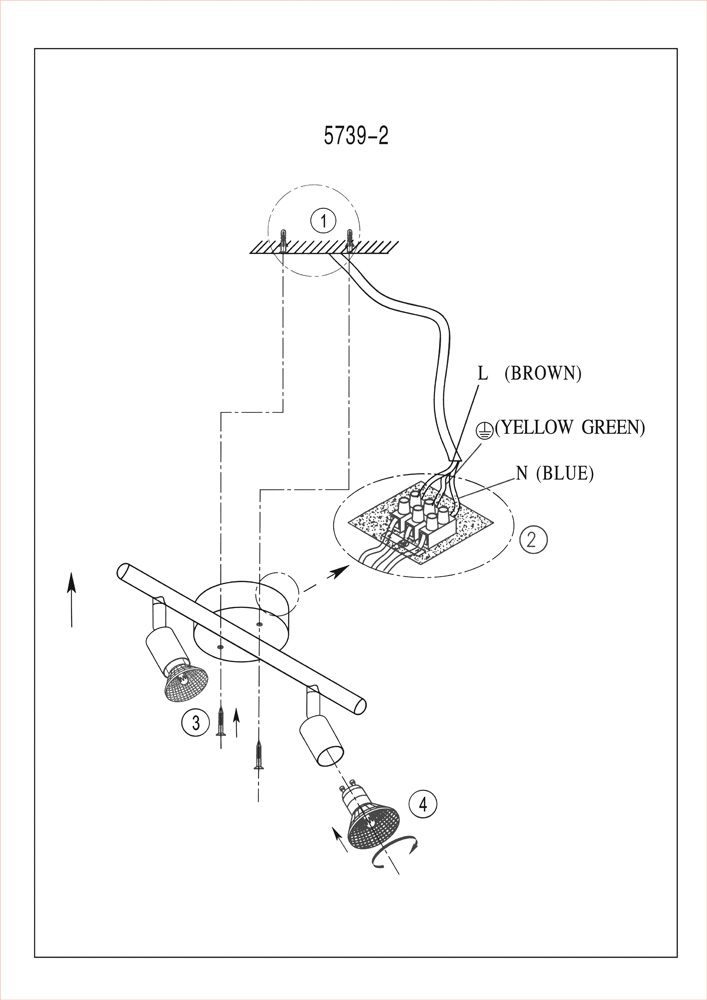 5739-2

1

L (BROWN)

(YELLOW GREEN)

N (BLUE)

2

3

4