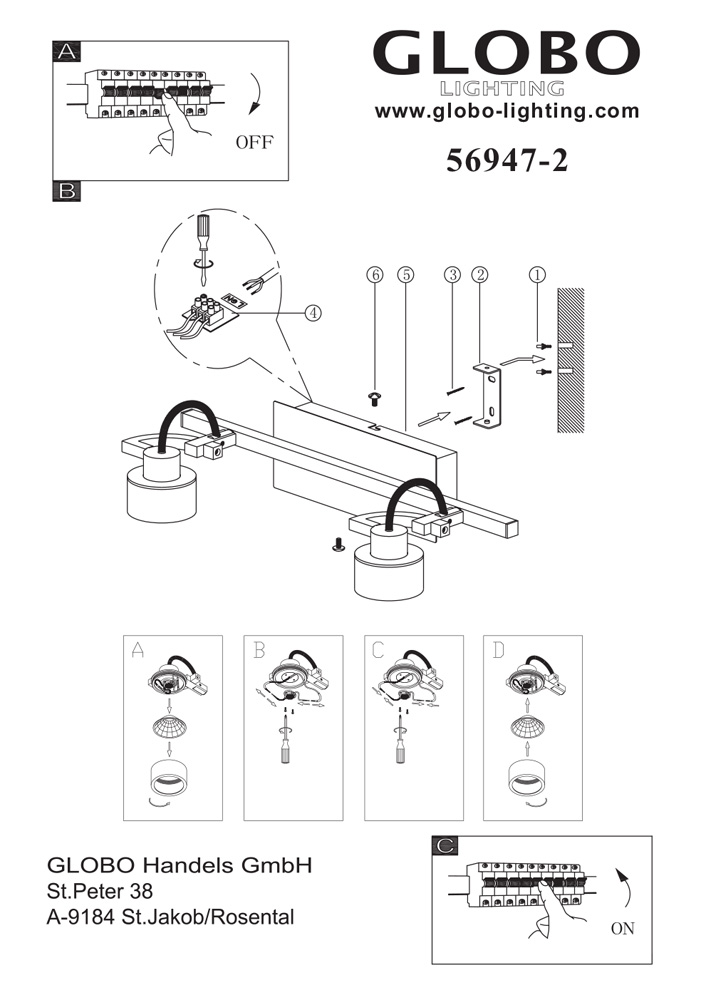 A

OFF

GLOBO
LIGHTING
www.globo-lighting.com

56947-2

B

6 5 3 2 1

4

A B C D

GLOBO Handels GmbH
St.Peter 38
A-9184 St.Jakob/Rosental

C

ON