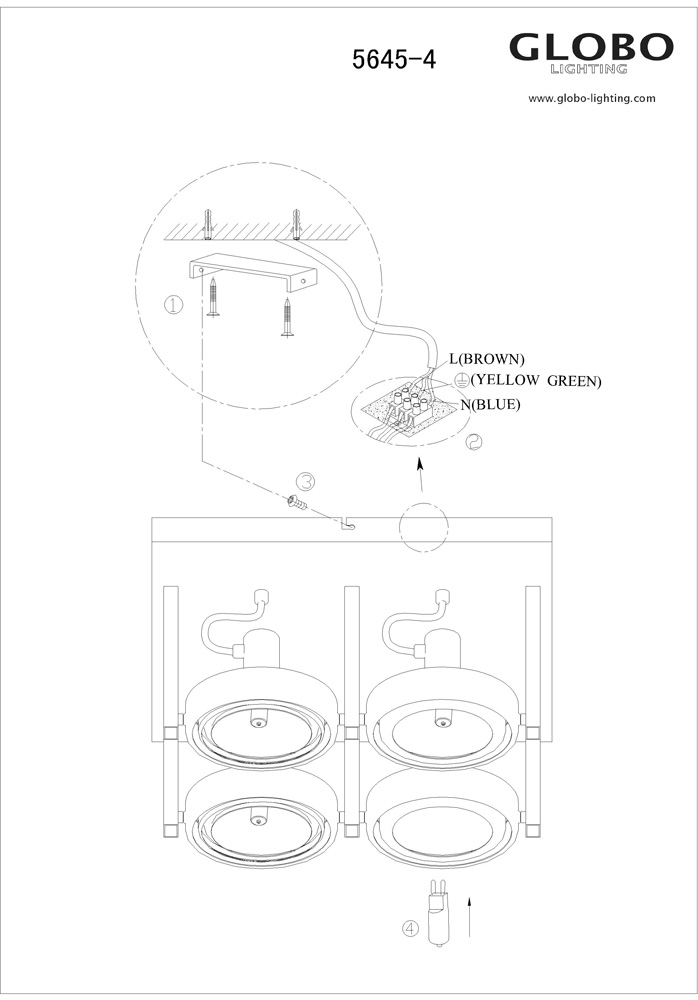 5645-4

GLOBO
LIGHTING

www.globo-lighting.com

①

L(BROWN)
⏚(YELLOW GREEN)
N(BLUE)

②

③

④