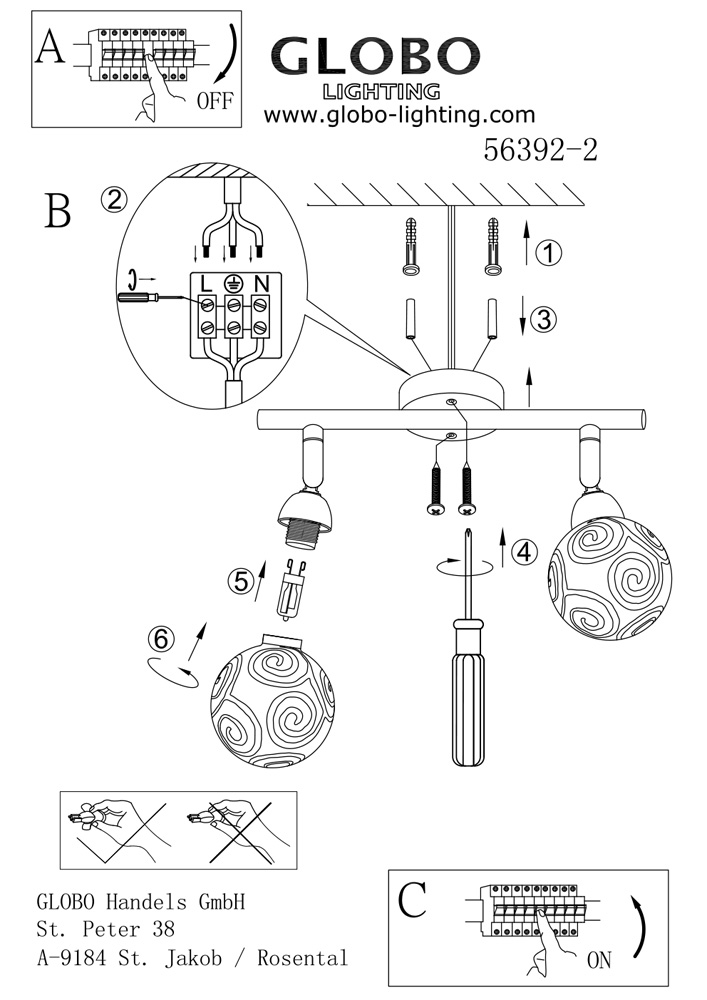 A
OFF

GLOBO
LIGHTING
www.globo-lighting.com

56392-2

B
②
L N
①
③
④
⑤
⑥

GLOBO Handels GmbH
St. Peter 38
A-9184 St. Jakob / Rosental

C
ON